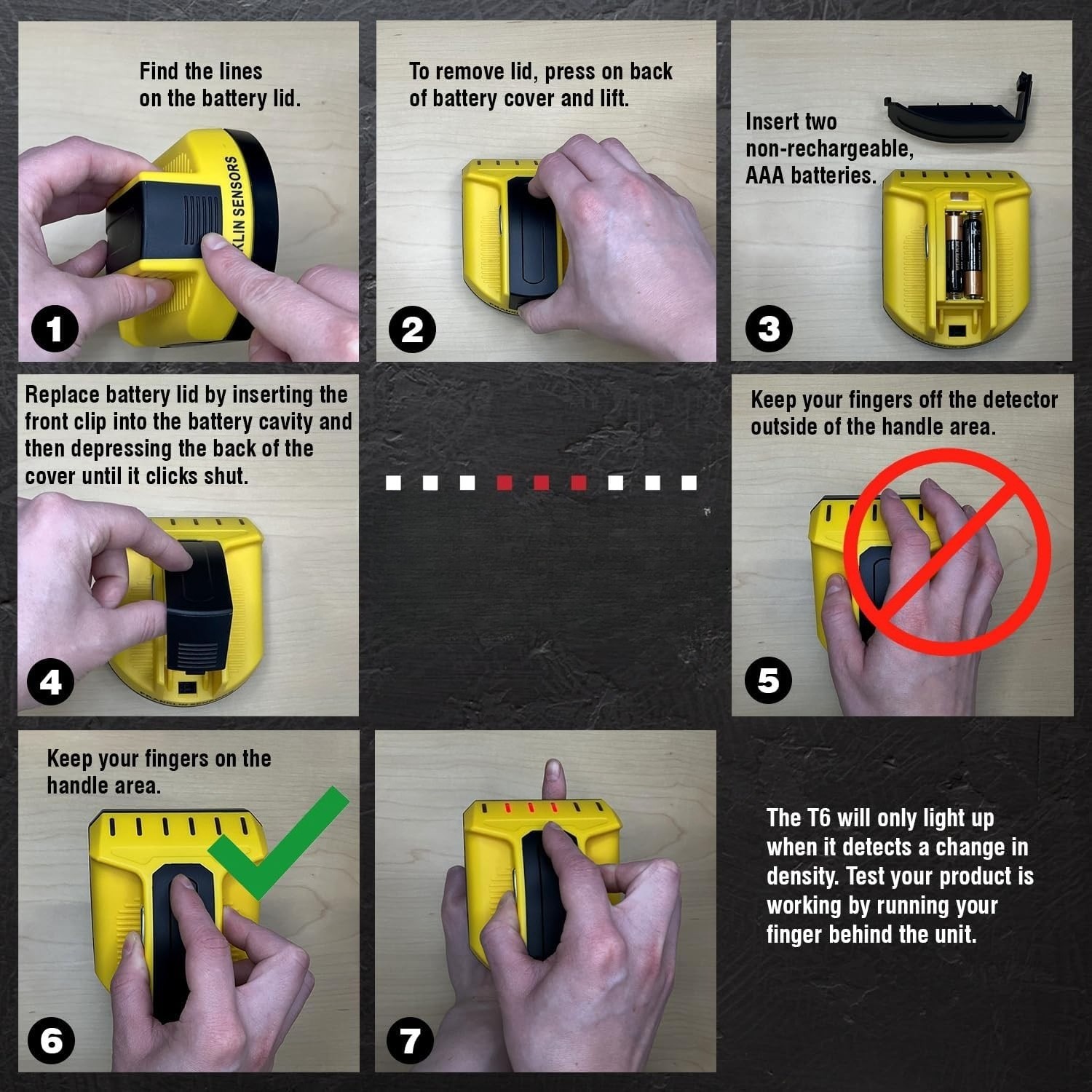 Find the lines on the battery lid.

KLIN SENSORS

1

To remove lid, press on back of battery cover and lift.

2

Insert two non-rechargeable, AAA batteries.

3

Replace battery lid by inserting the front clip into the battery cavity and then depressing the back of the cover until it clicks shut.

4

Keep your fingers off the detector outside of the handle area.

5

Keep your fingers on the handle area.

6

7

The T6 will only light up when it detects a change in density. Test your product is working by running your finger behind the unit.