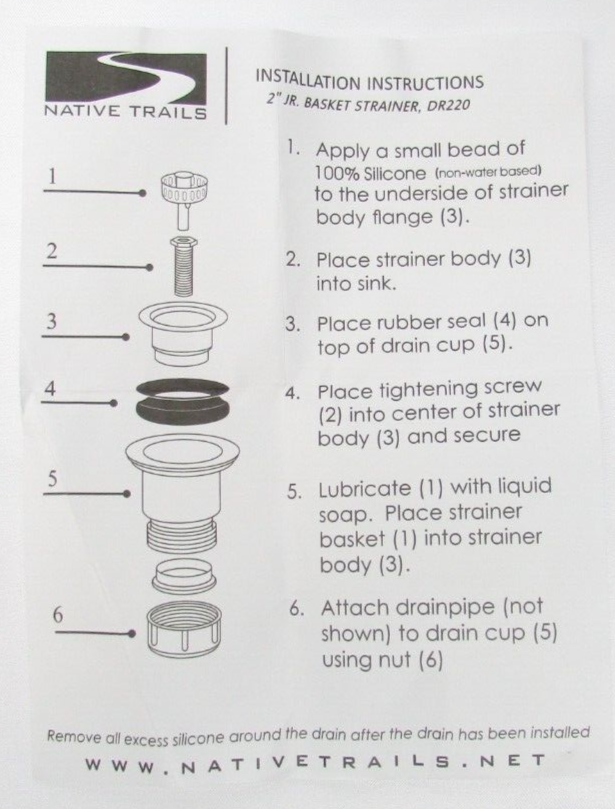 NATIVE TRAILS

INSTALLATION INSTRUCTIONS
2" JR. BASKET STRAINER, DR220

1

2

3

4

5

6

1. Apply a small bead of 100% Silicone (non-water based) to the underside of strainer body flange (3).

2. Place strainer body (3) into sink.

3. Place rubber seal (4) on top of drain cup (5).

4. Place tightening screw (2) into center of strainer body (3) and secure

5. Lubricate (1) with liquid soap. Place strainer basket (1) into strainer body (3).

6. Attach drainpipe (not shown) to drain cup (5) using nut (6)

Remove all excess silicone around the drain after the drain has been installed

WWW.NATIVETRAILS.NET