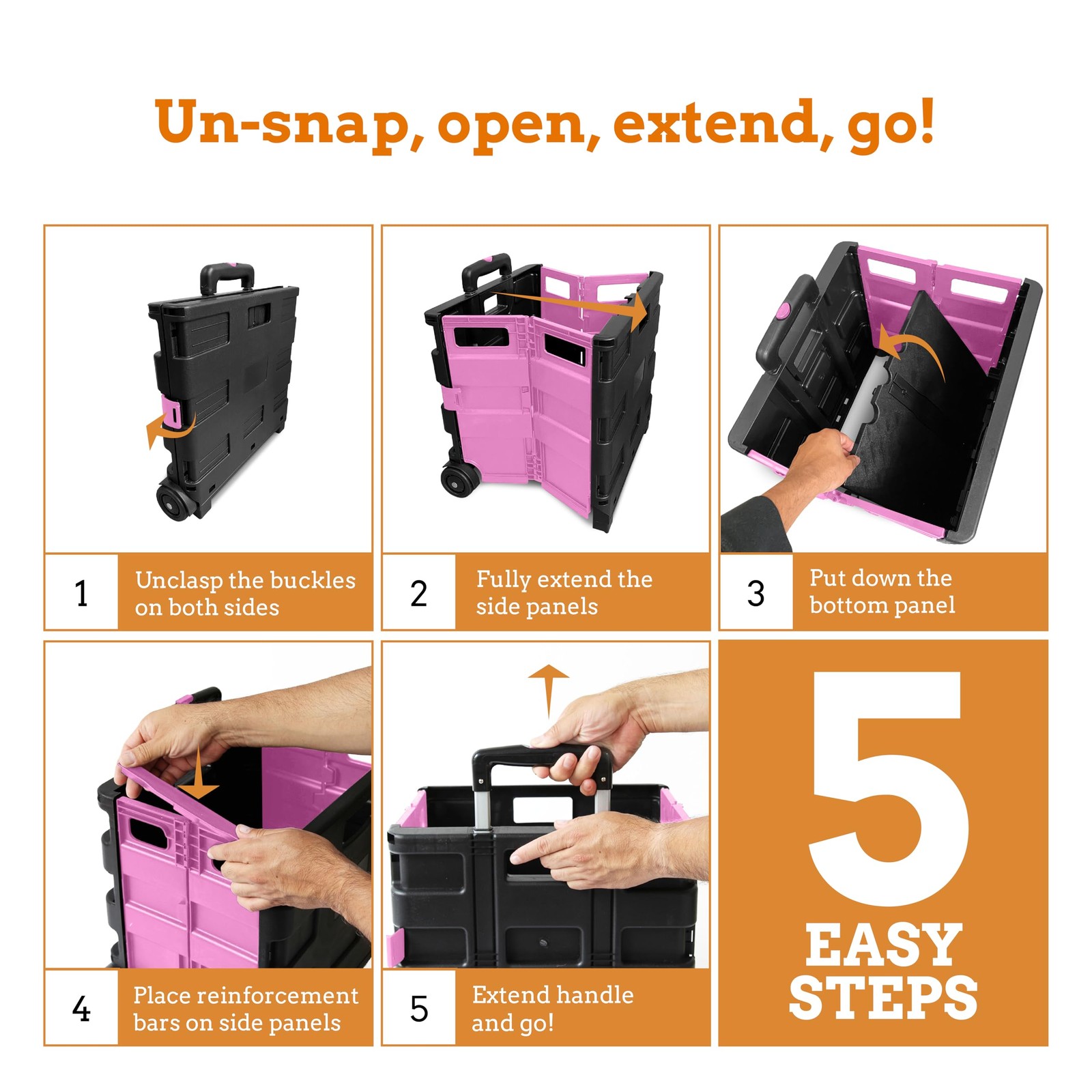 Un-snap, open, extend, go!

1 Unclasp the buckles on both sides

2 Fully extend the side panels

3 Put down the bottom panel

4 Place reinforcement bars on side panels

5 Extend handle and go!

5 EASY STEPS