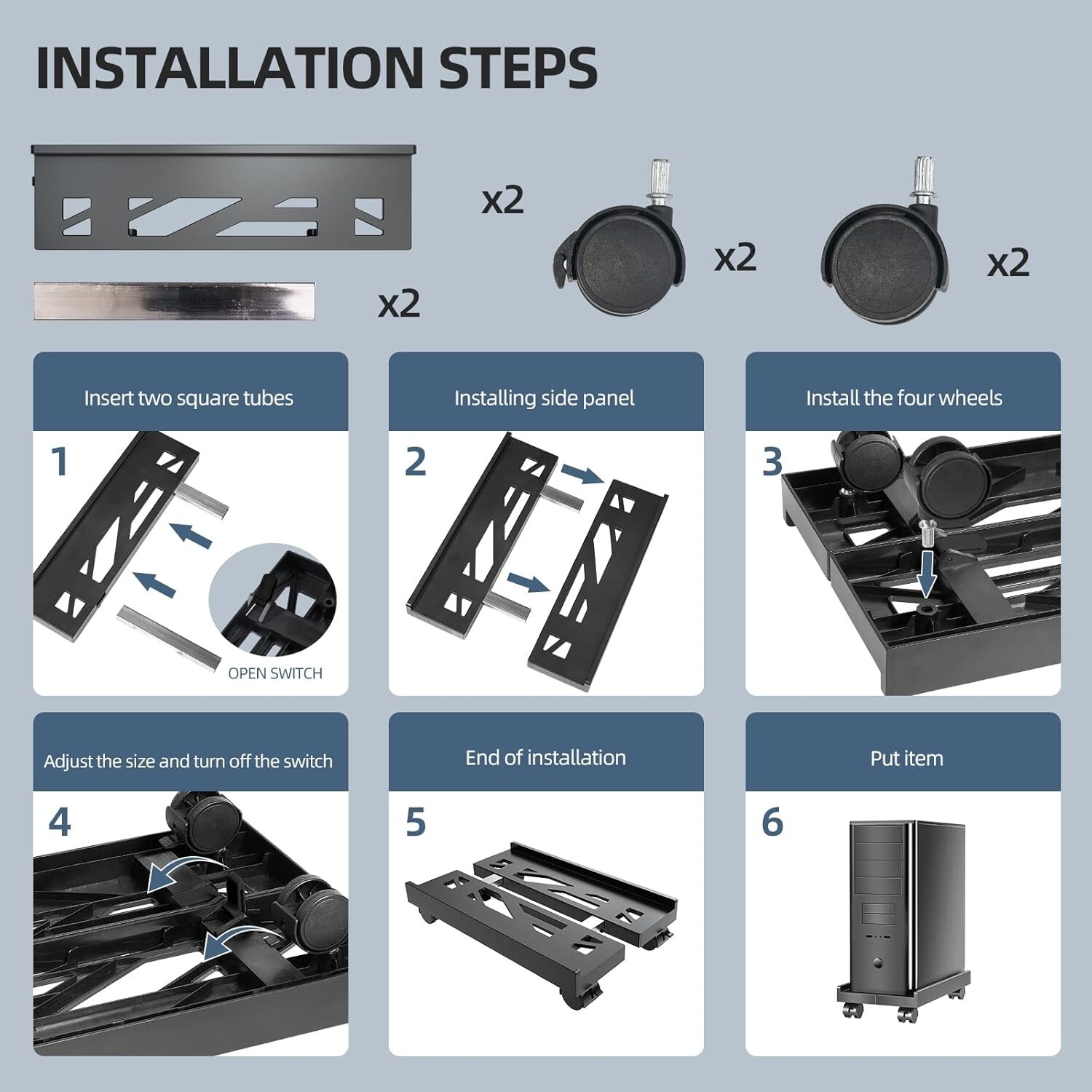 INSTALLATION STEPS

x2

x2

x2

x2

Insert two square tubes

1

OPEN SWITCH

Installing side panel

2

Install the four wheels

3

Adjust the size and turn off the switch

4

End of installation

5

Put item

6