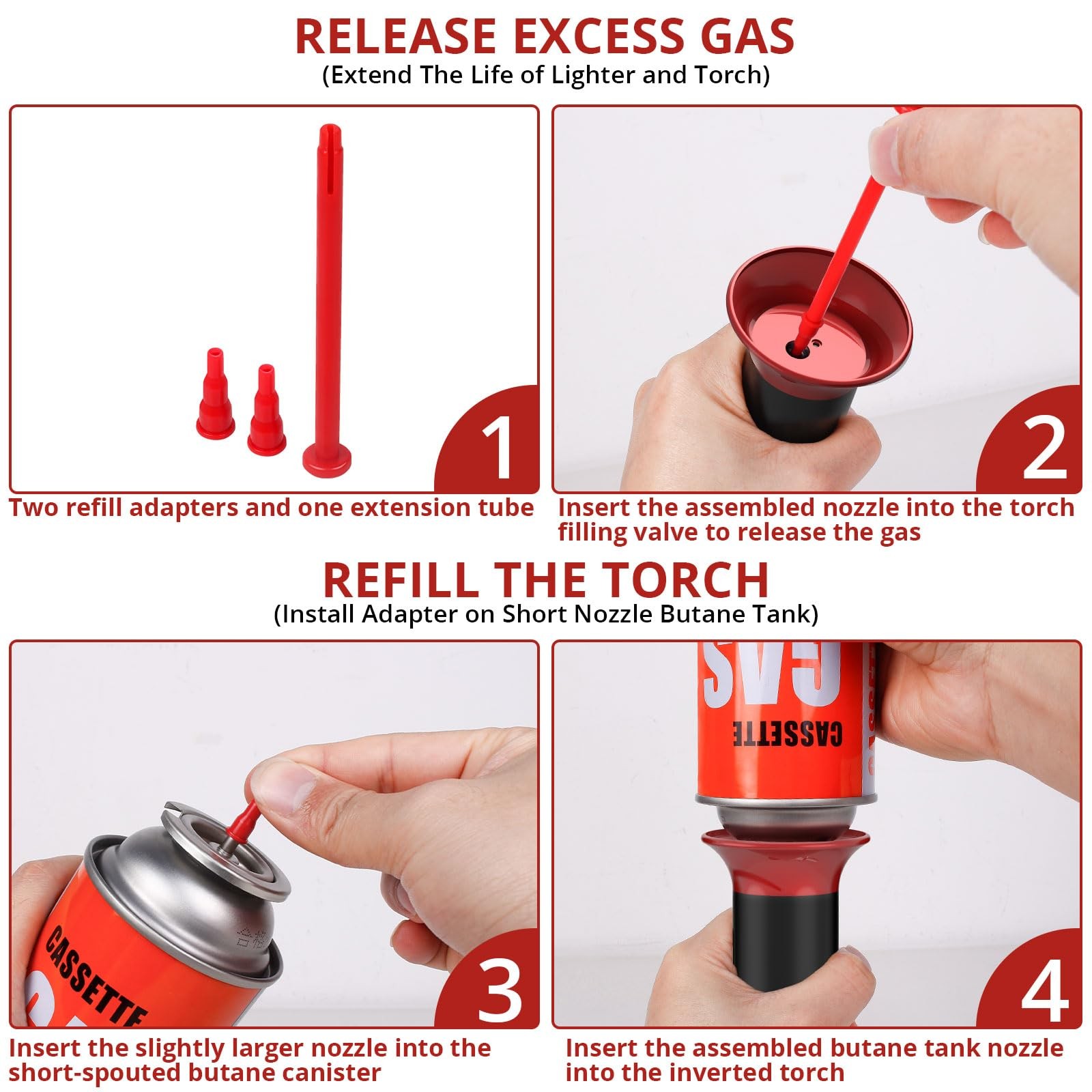 RELEASE EXCESS GAS
(Extend The Life of Lighter and Torch)

1

Two refill adapters and one extension tube

2

Insert the assembled nozzle into the torch filling valve to release the gas

REFILL THE TORCH
(Install Adapter on Short Nozzle Butane Tank)

CASSETTE

3

Insert the slightly larger nozzle into the short-spouted butane canister

GAS
CASSETTE

4

Insert the assembled butane tank nozzle into the inverted torch