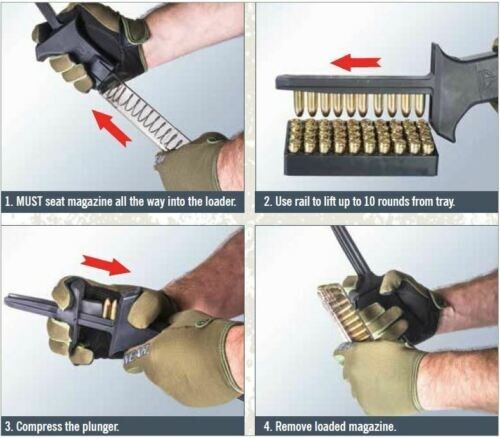 1. MUST seat magazine all the way into the loader.

2. Use rail to lift up to 10 rounds from tray.

3. Compress the plunger.

4. Remove loaded magazine.