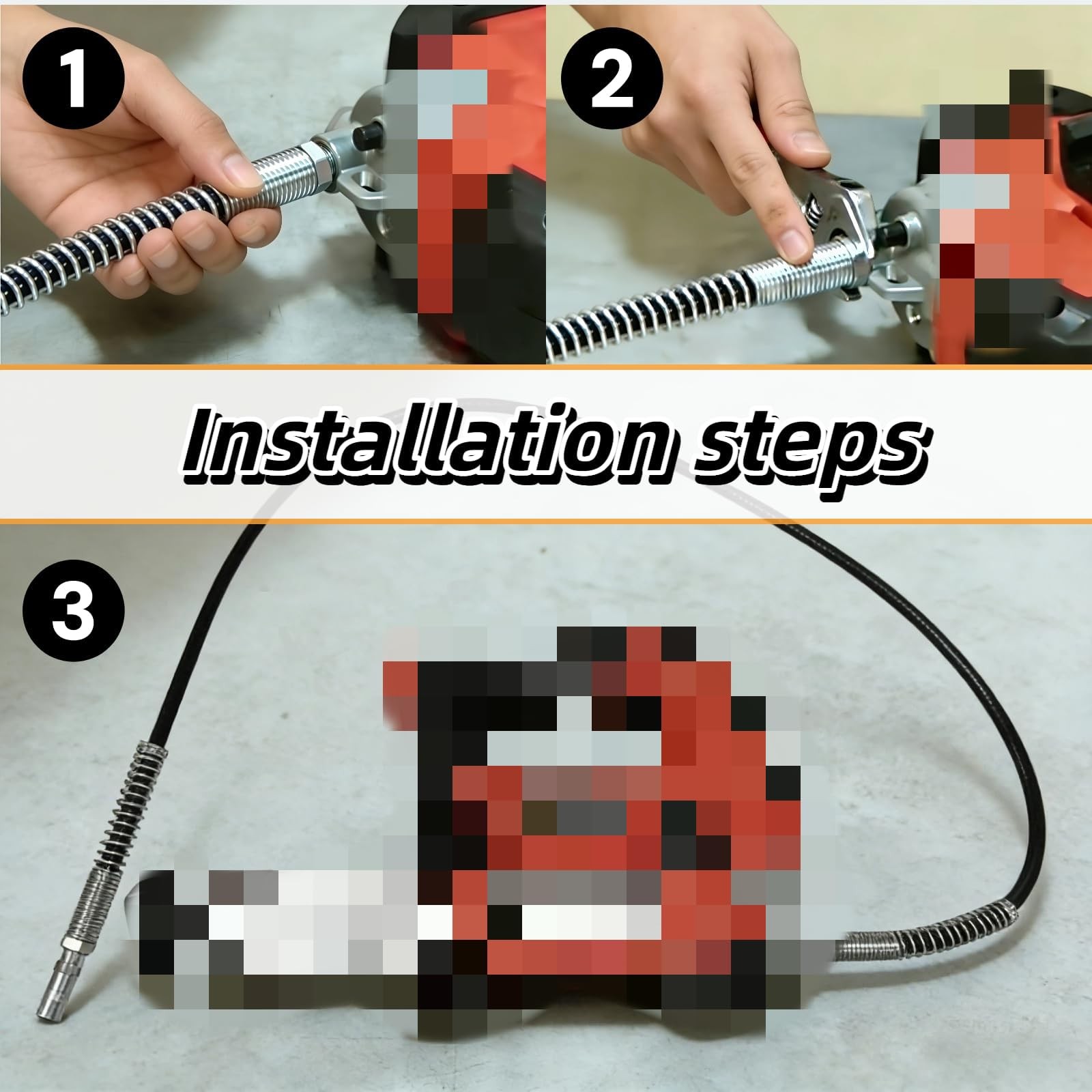 1

2

Installation steps

3