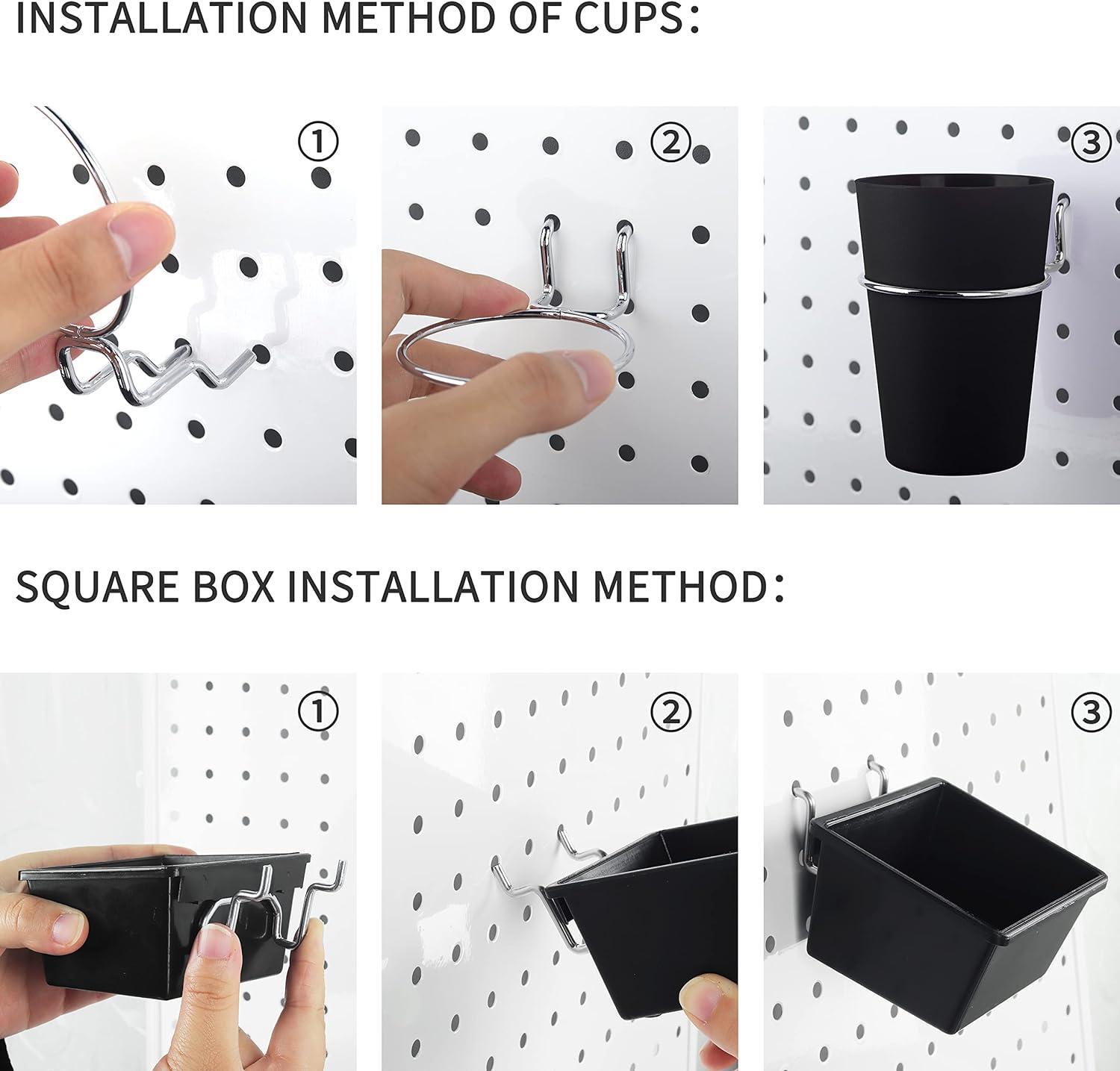 INSTALLATION METHOD OF CUPS:

①

②

③

SQUARE BOX INSTALLATION METHOD:

①

②

③