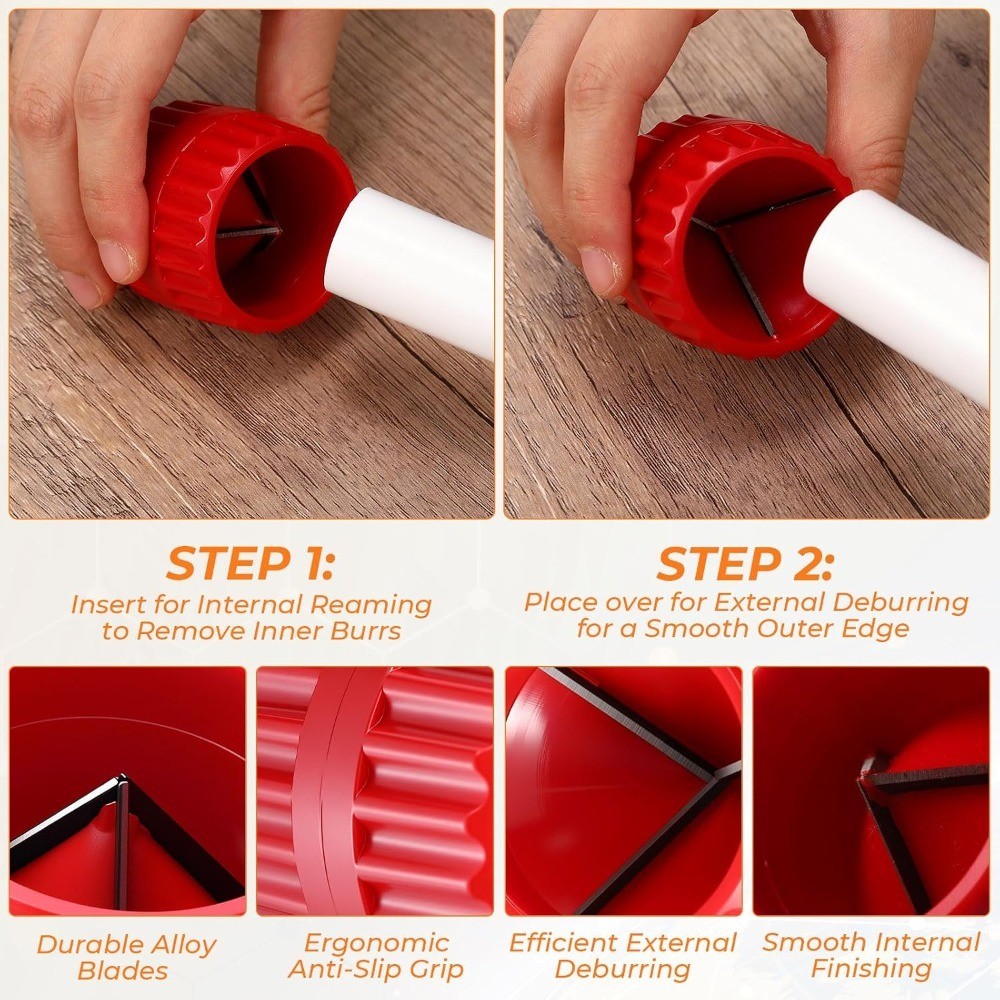 STEP 1:
Insert for Internal Reaming to Remove Inner Burrs

STEP 2:
Place over for External Deburring for a Smooth Outer Edge

Durable Alloy Blades

Ergonomic Anti-Slip Grip

Efficient External Deburring

Smooth Internal Finishing