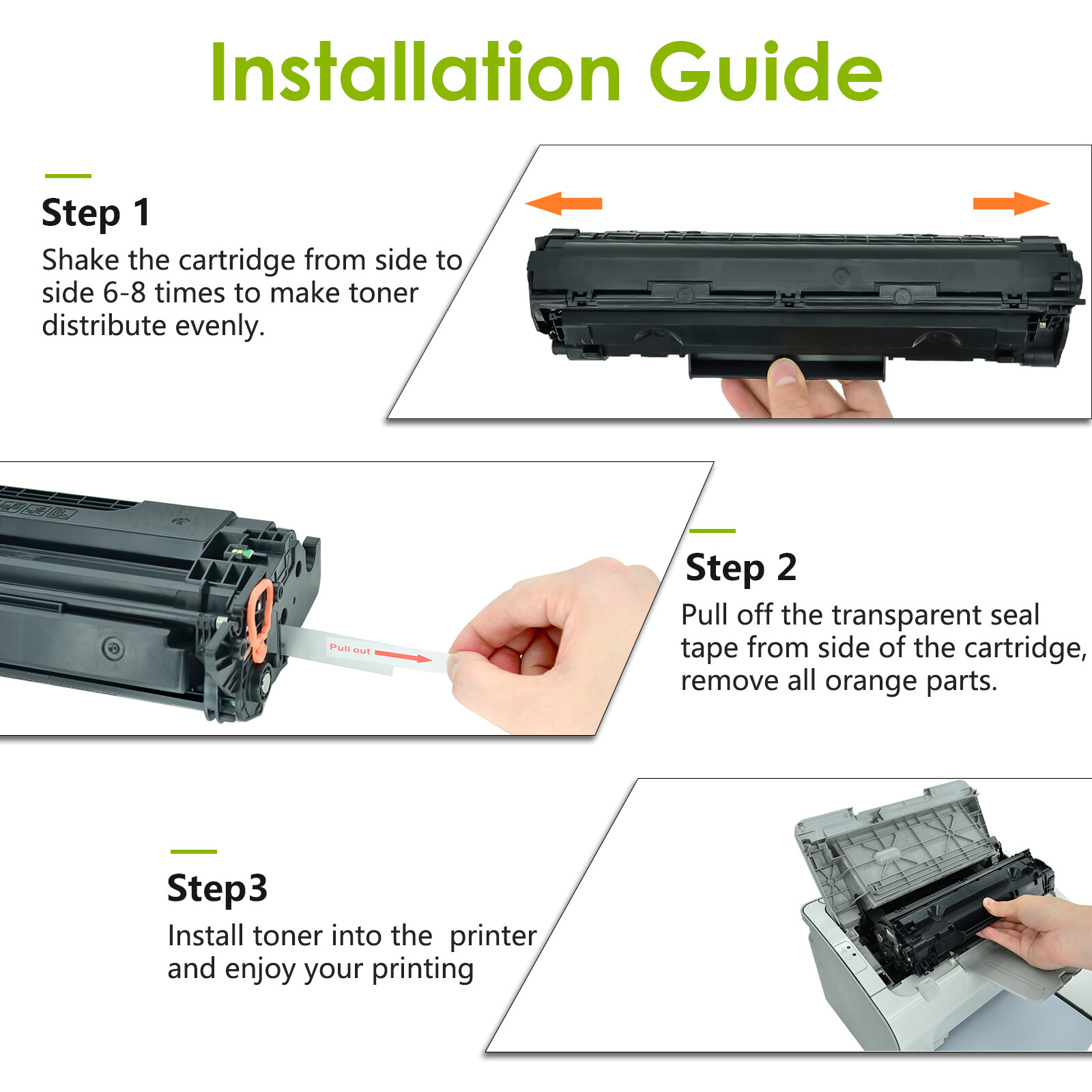 Installation Guide

Step 1
Shake the cartridge from side to side 6-8 times to make toner distribute evenly.

Pull out

Step 2
Pull off the transparent seal tape from side of the cartridge, remove all orange parts.

Step3
Install toner into the printer and enjoy your printing