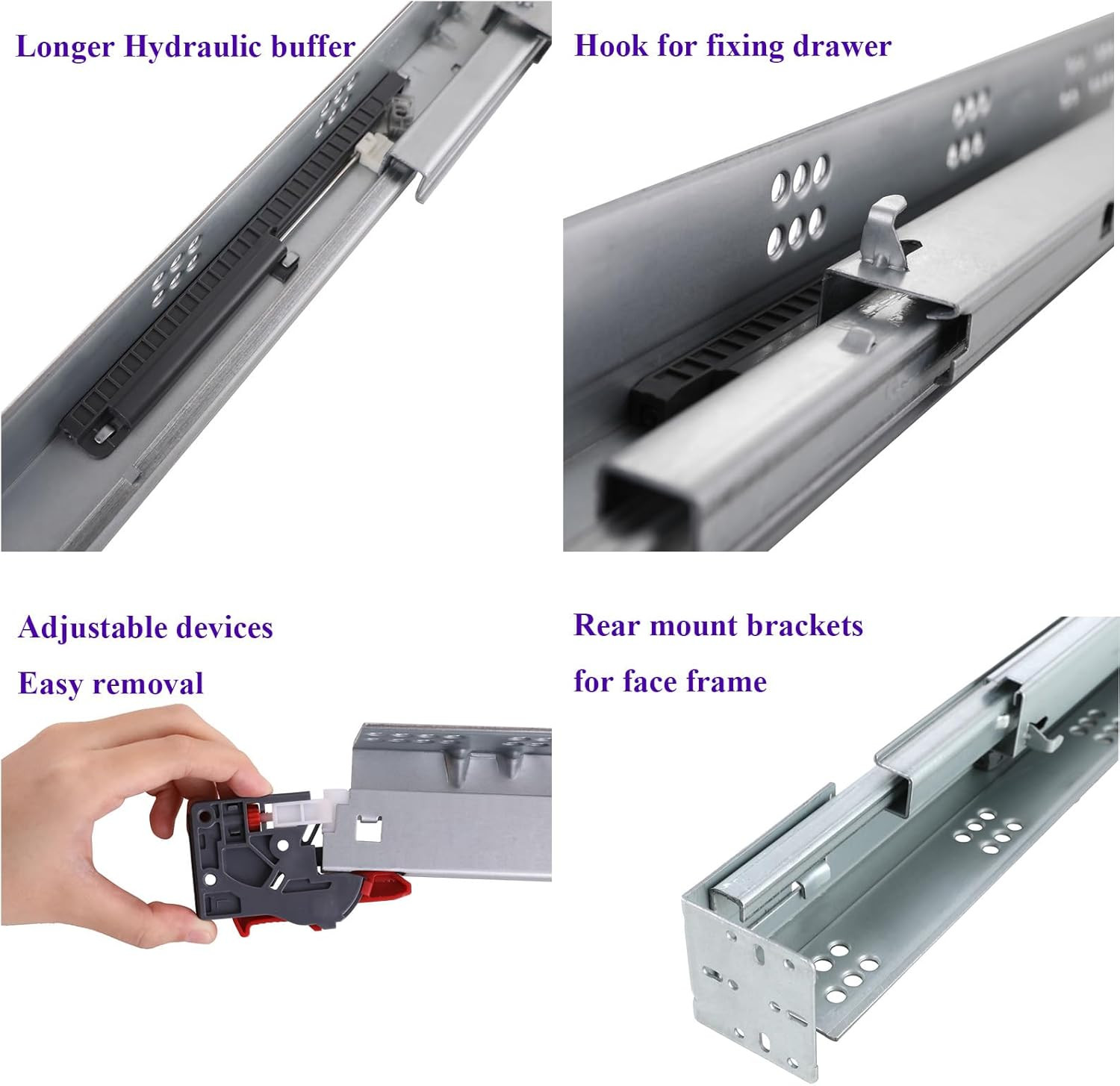 Longer Hydraulic buffer

Hook for fixing drawer

Adjustable devices

Easy removal

Rear mount brackets

for face frame