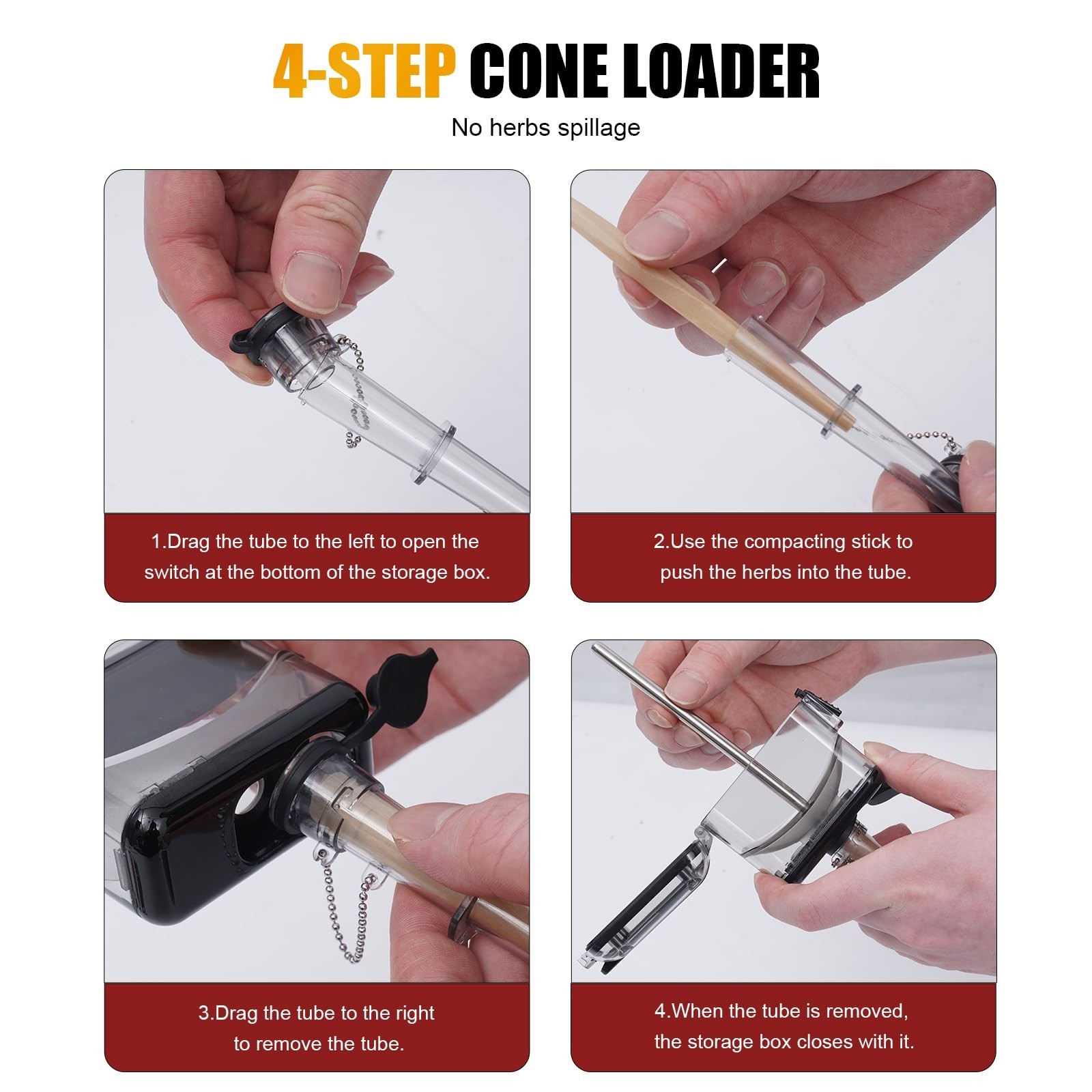 4-STEP CONE LOADER

No herbs spillage

1.Drag the tube to the left to open the switch at the bottom of the storage box.

2.Use the compacting stick to push the herbs into the tube.

3.Drag the tube to the right to remove the tube.

4.When the tube is removed, the storage box closes with it.