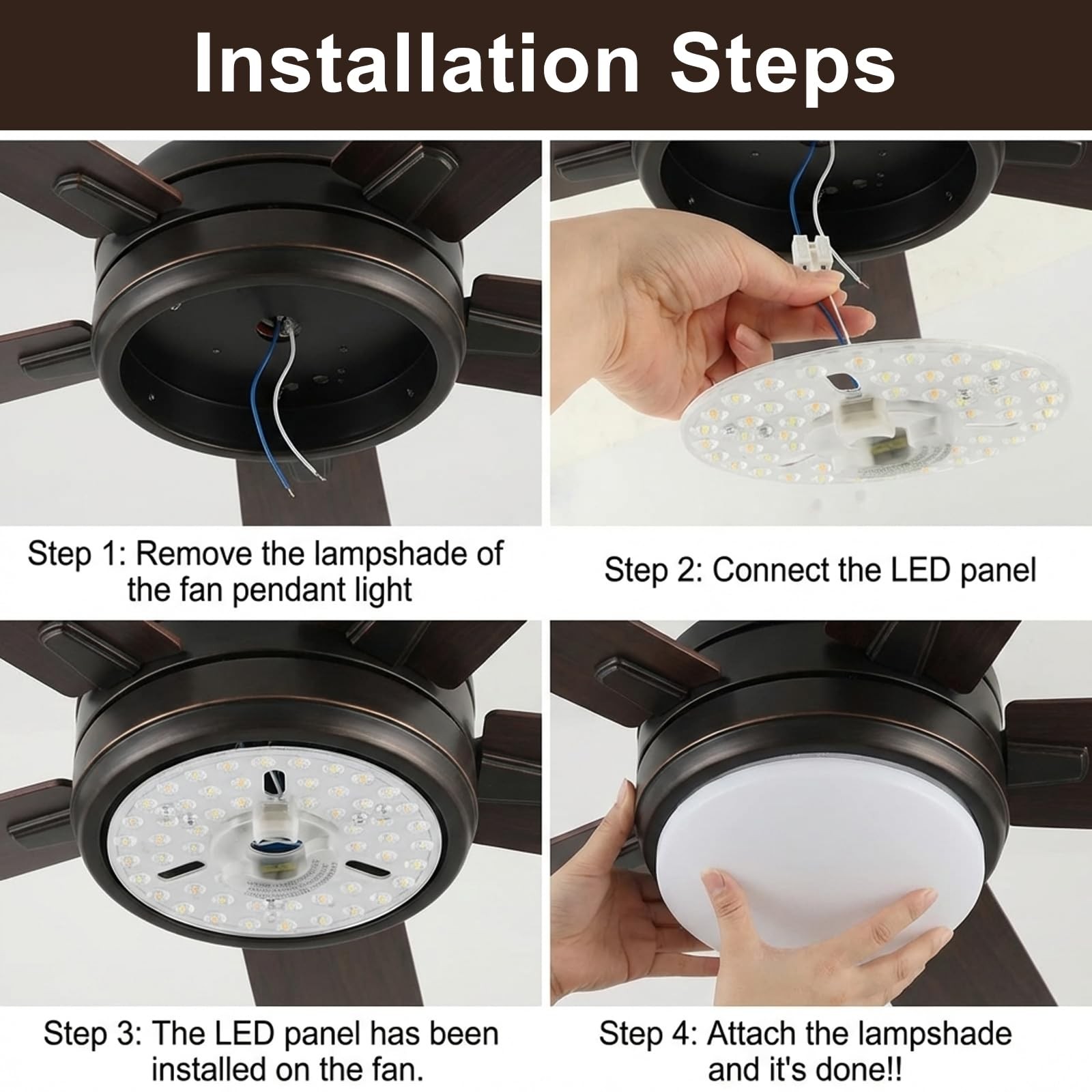 Installation Steps

Step 1: Remove the lampshade of the fan pendant light

Step 2: Connect the LED panel

Step 3: The LED panel has been installed on the fan.

Step 4: Attach the lampshade and it's done!!