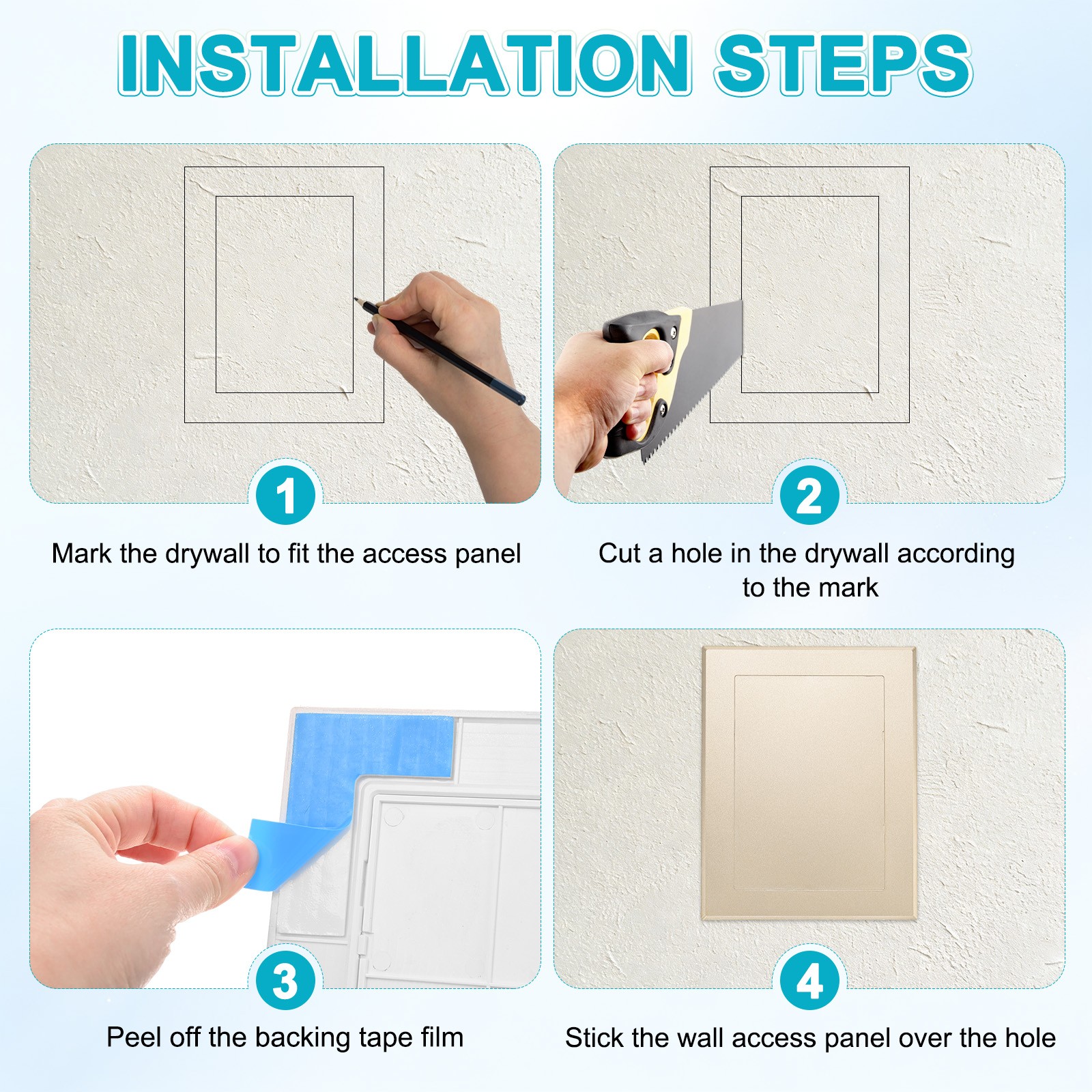 INSTALLATION STEPS

1
Mark the drywall to fit the access panel

2
Cut a hole in the drywall according to the mark

3
Peel off the backing tape film

4
Stick the wall access panel over the hole