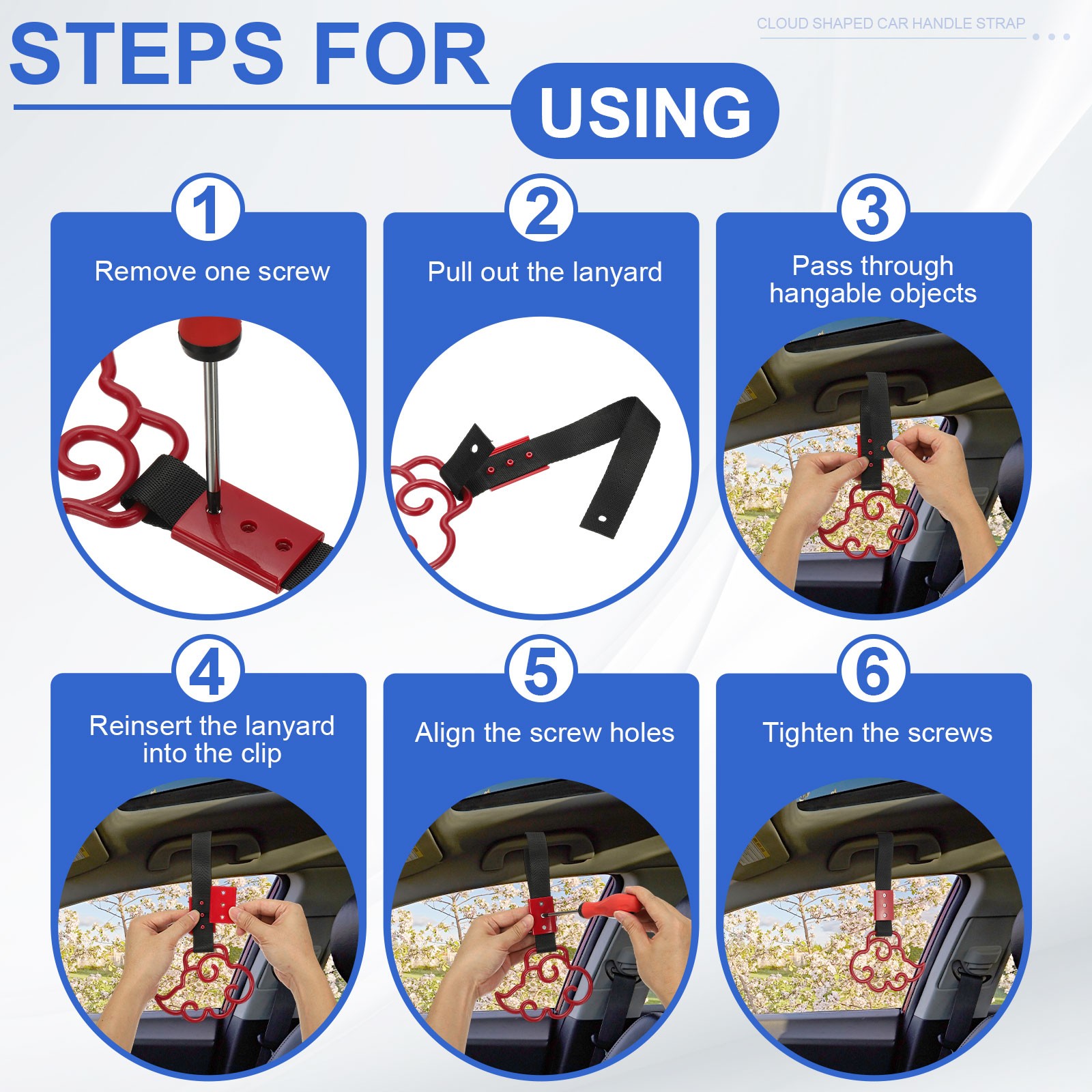 STEPS FOR USING

CLOUD SHAPED CAR HANDLE STRAP

1
Remove one screw

2
Pull out the lanyard

3
Pass through hangable objects

4
Reinsert the lanyard into the clip

5
Align the screw holes

6
Tighten the screws