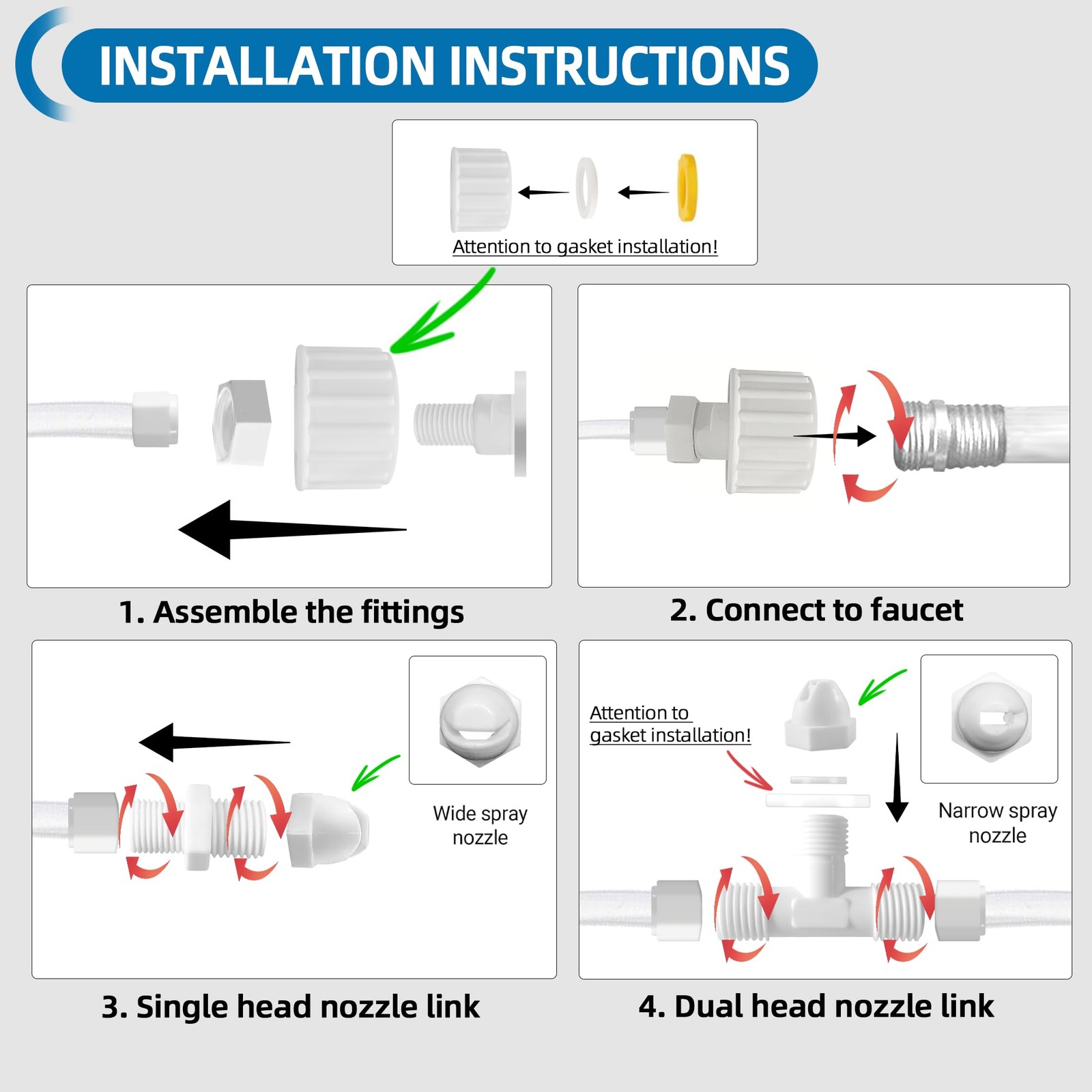 INSTALLATION INSTRUCTIONS

Attention to gasket installation!

1. Assemble the fittings

2. Connect to faucet

Wide spray nozzle

3. Single head nozzle link

Attention to gasket installation!

Narrow spray nozzle

4. Dual head nozzle link