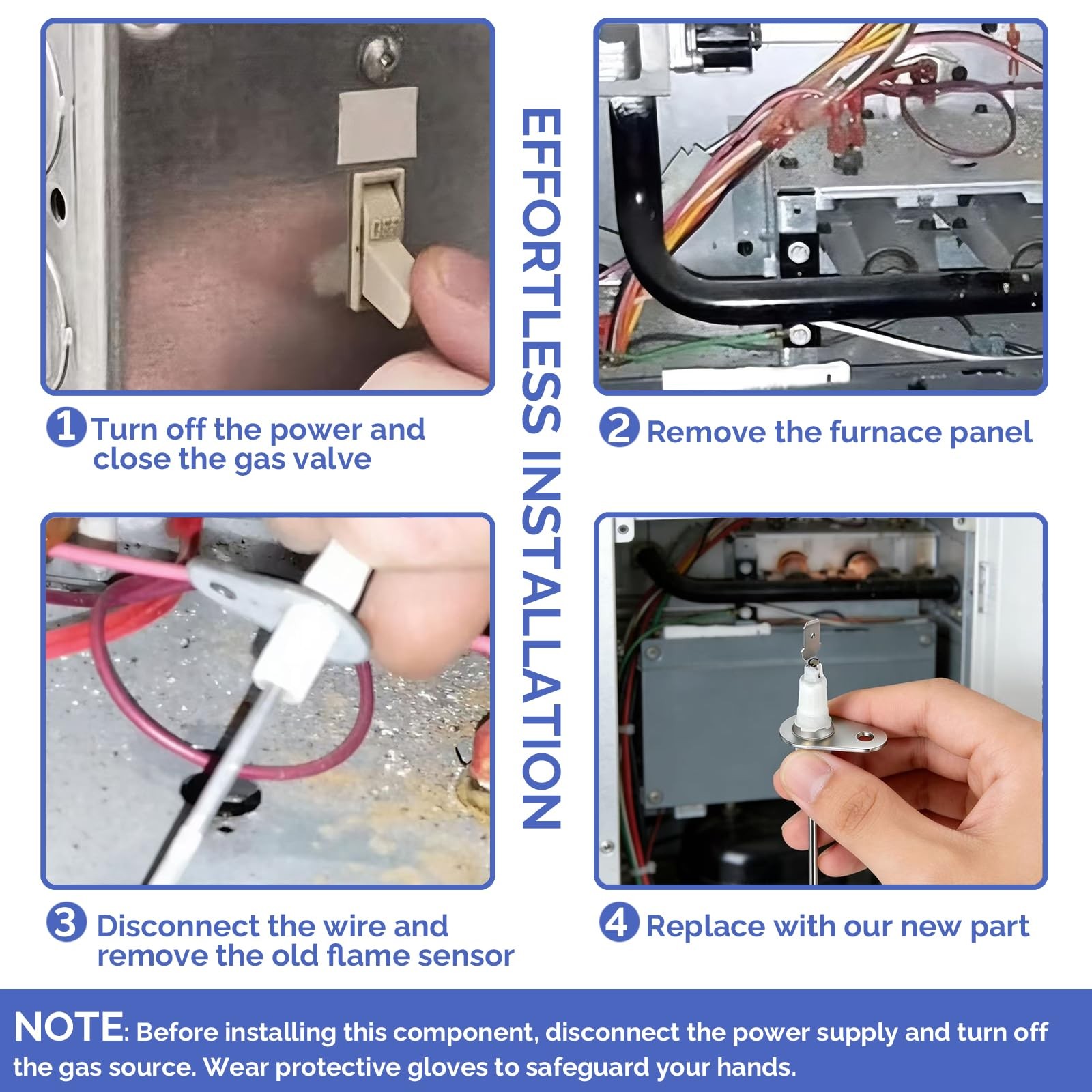 EFFORTLESS INSTALLATION

1 Turn off the power and close the gas valve

2 Remove the furnace panel

3 Disconnect the wire and remove the old flame sensor

4 Replace with our new part

NOTE: Before installing this component, disconnect the power supply and turn off the gas source. Wear protective gloves to safeguard your hands.