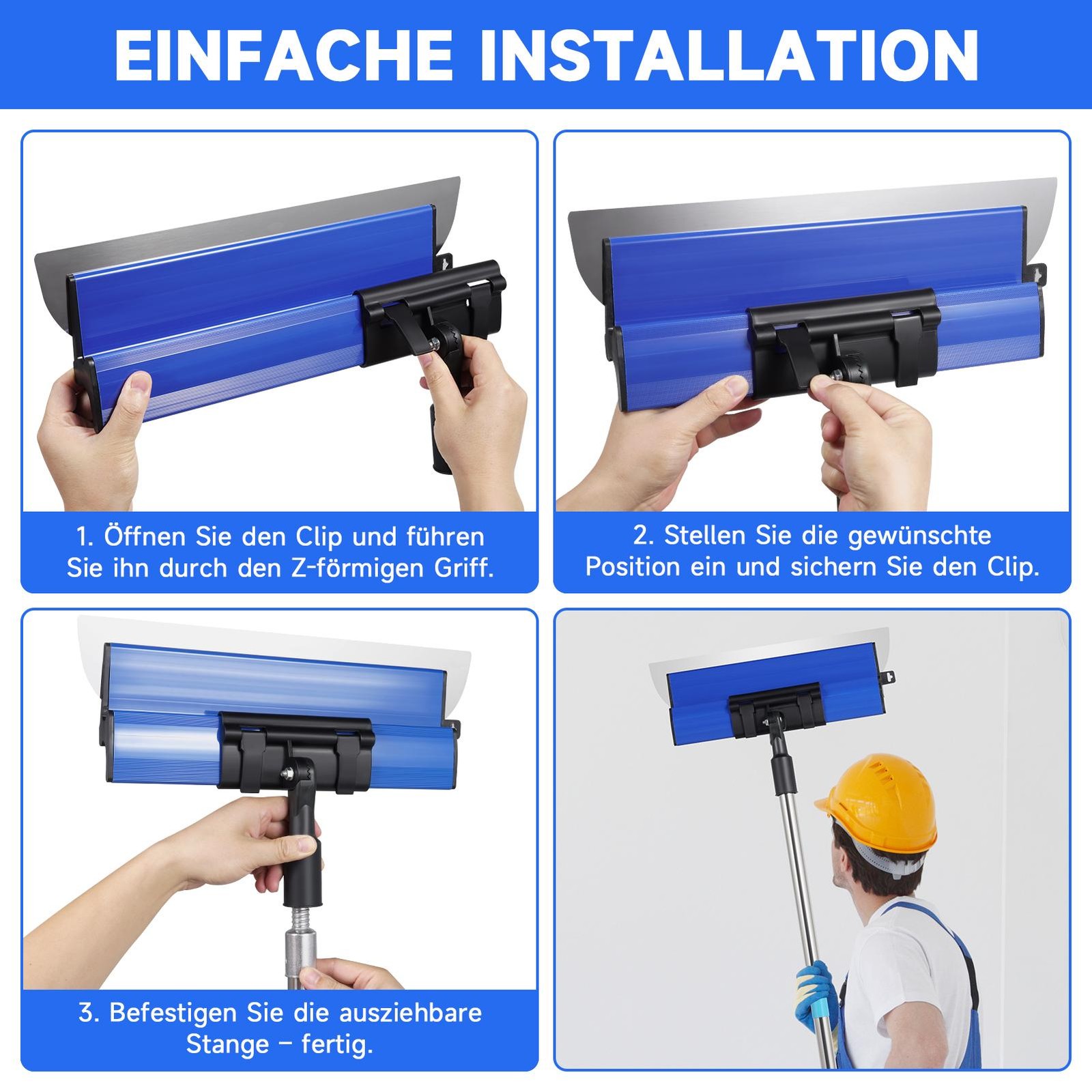 EINFACHE INSTALLATION

1. Öffnen Sie den Clip und führen Sie ihn durch den Z-förmigen Griff.

2. Stellen Sie die gewünschte Position ein und sichern Sie den Clip.

3. Befestigen Sie die ausziehbare Stange – fertig.