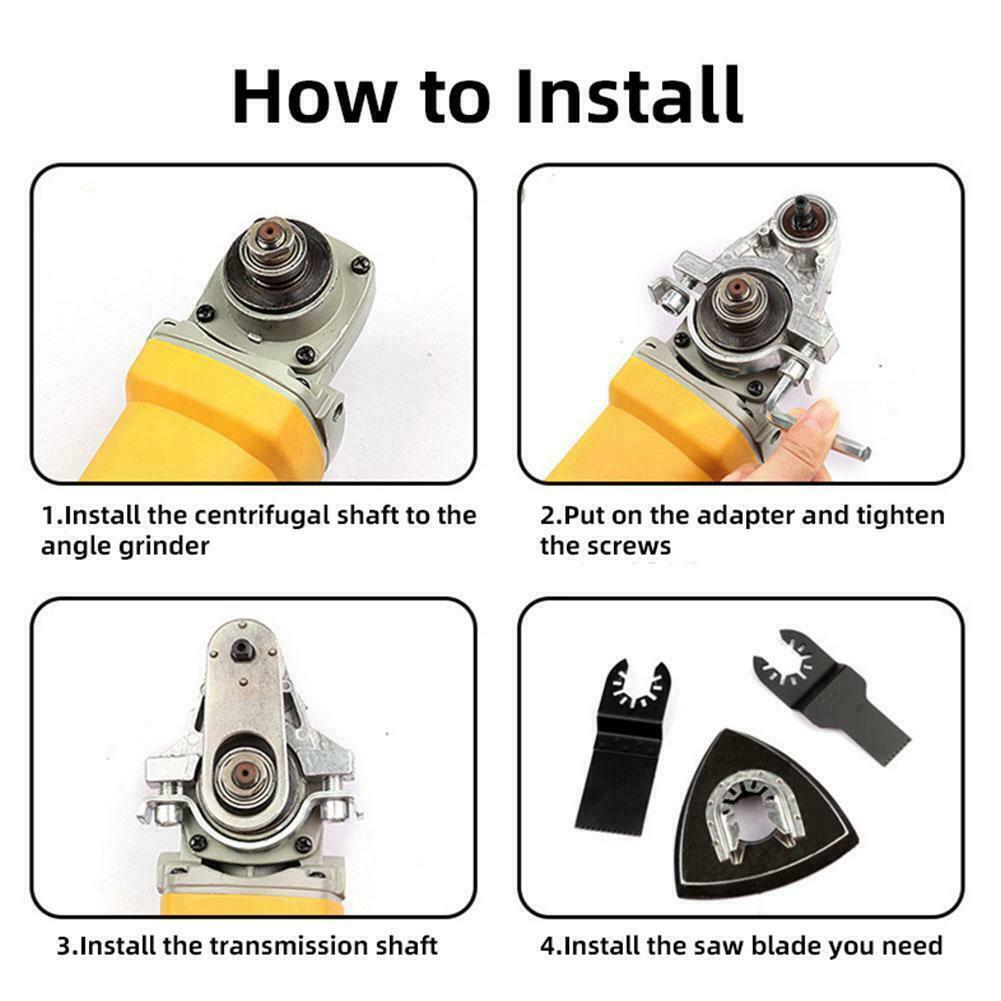 How to Install

1.Install the centrifugal shaft to the angle grinder

2.Put on the adapter and tighten the screws

3.Install the transmission shaft

4.Install the saw blade you need