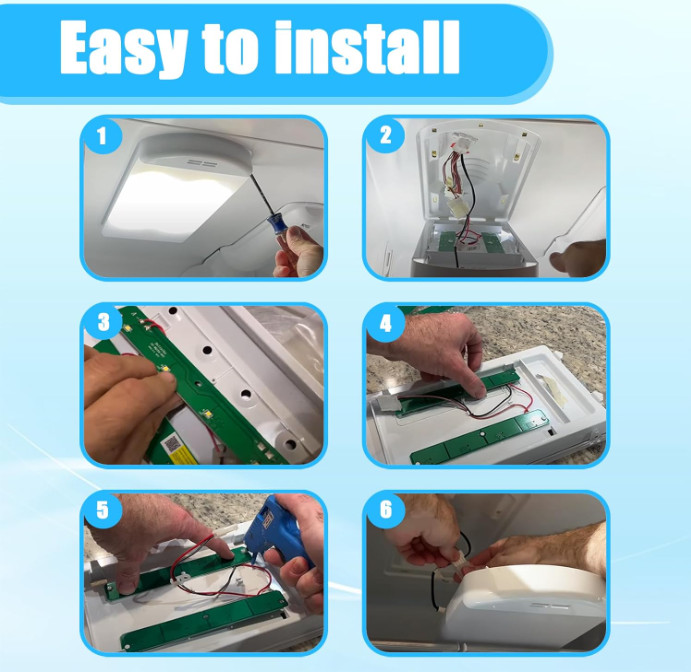 Easy to install

1

2

3

4

5

6