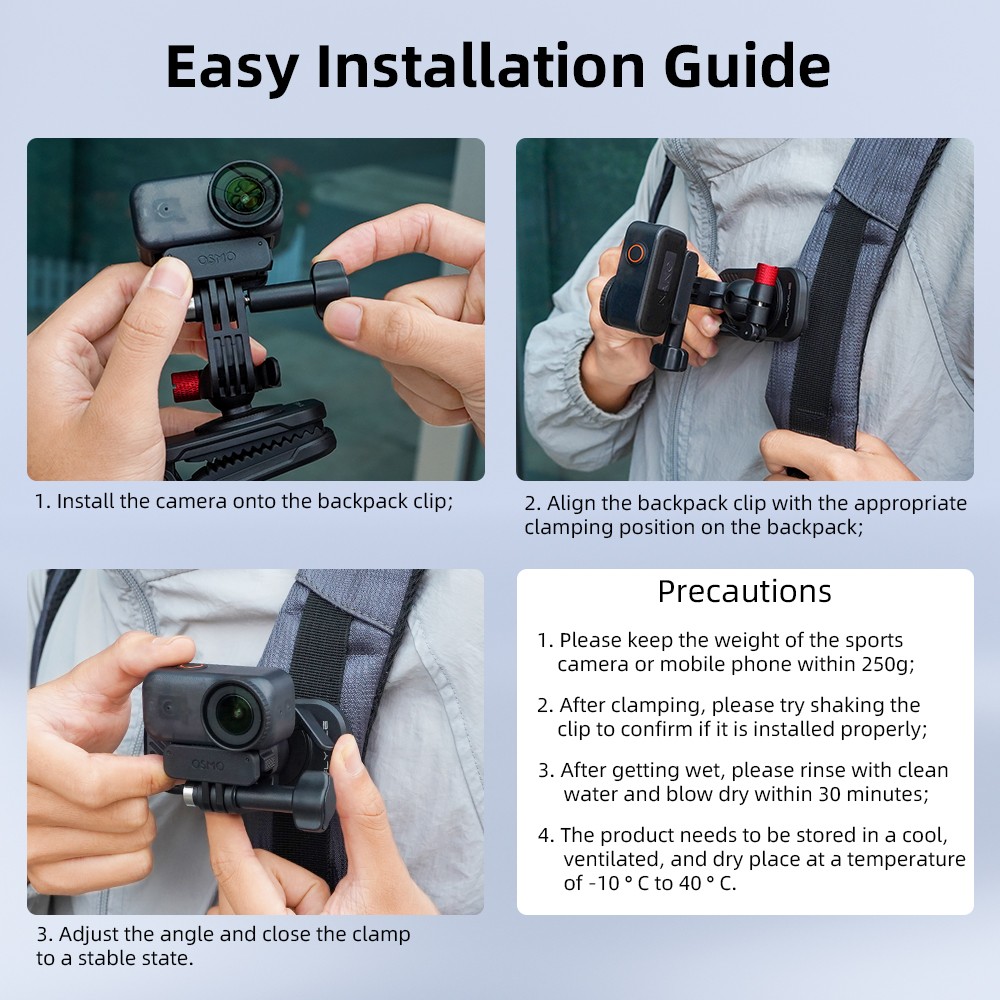 Easy Installation Guide

OSMO

1. Install the camera onto the backpack clip;

2. Align the backpack clip with the appropriate clamping position on the backpack;

OSMO

3. Adjust the angle and close the clamp to a stable state.

Precautions

1. Please keep the weight of the sports camera or mobile phone within 250g;

2. After clamping, please try shaking the clip to confirm if it is installed properly;

3. After getting wet, please rinse with clean water and blow dry within 30 minutes;

4. The product needs to be stored in a cool, ventilated, and dry place at a temperature of -10 ° C to 40 ° C.