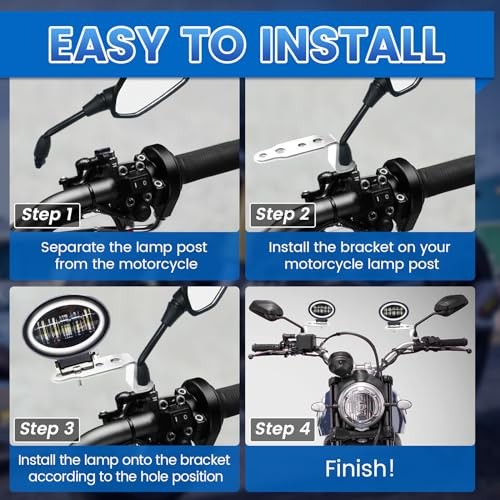 EASY TO INSTALL

Step 1

Separate the lamp post from the motorcycle

Step 2

Install the bracket on your motorcycle lamp post

Step 3

Install the lamp onto the bracket according to the hole position

Step 4

Finish!