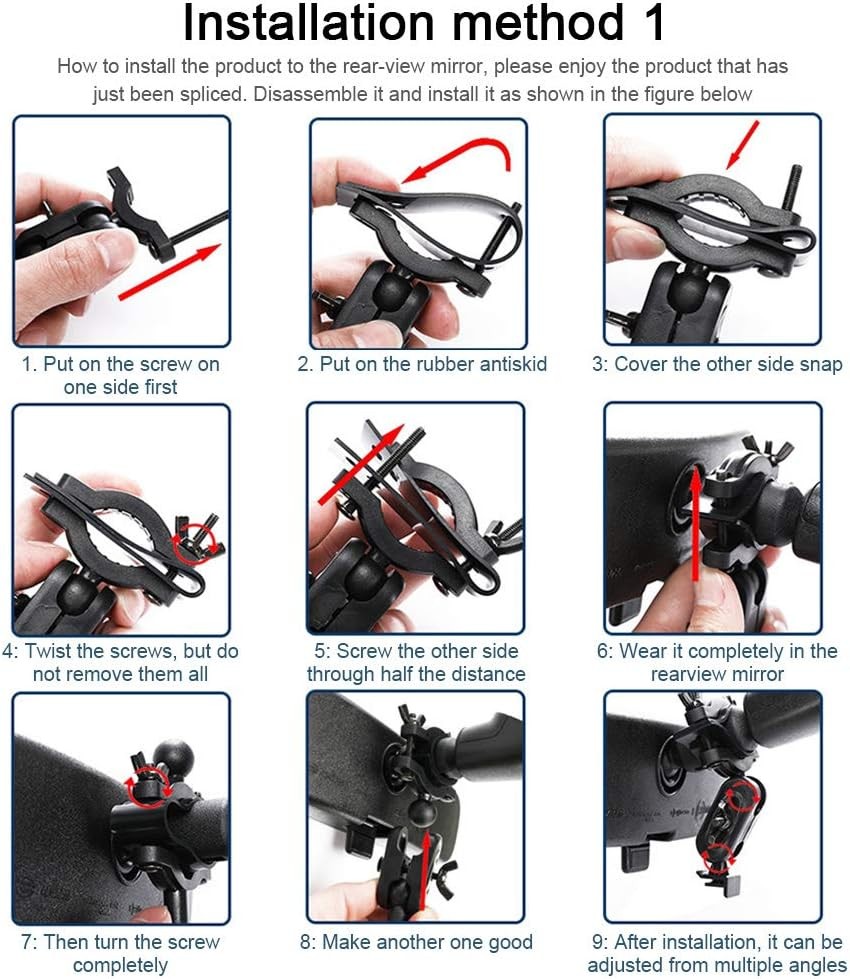 Installation method 1

How to install the product to the rear-view mirror, please enjoy the product that has just been spliced. Disassemble it and install it as shown in the figure below

1. Put on the screw on one side first

2. Put on the rubber antiskid

3: Cover the other side snap

4: Twist the screws, but do not remove them all

5: Screw the other side through half the distance

6: Wear it completely in the rearview mirror

7: Then turn the screw completely

8: Make another one good

9: After installation, it can be adjusted from multiple angles