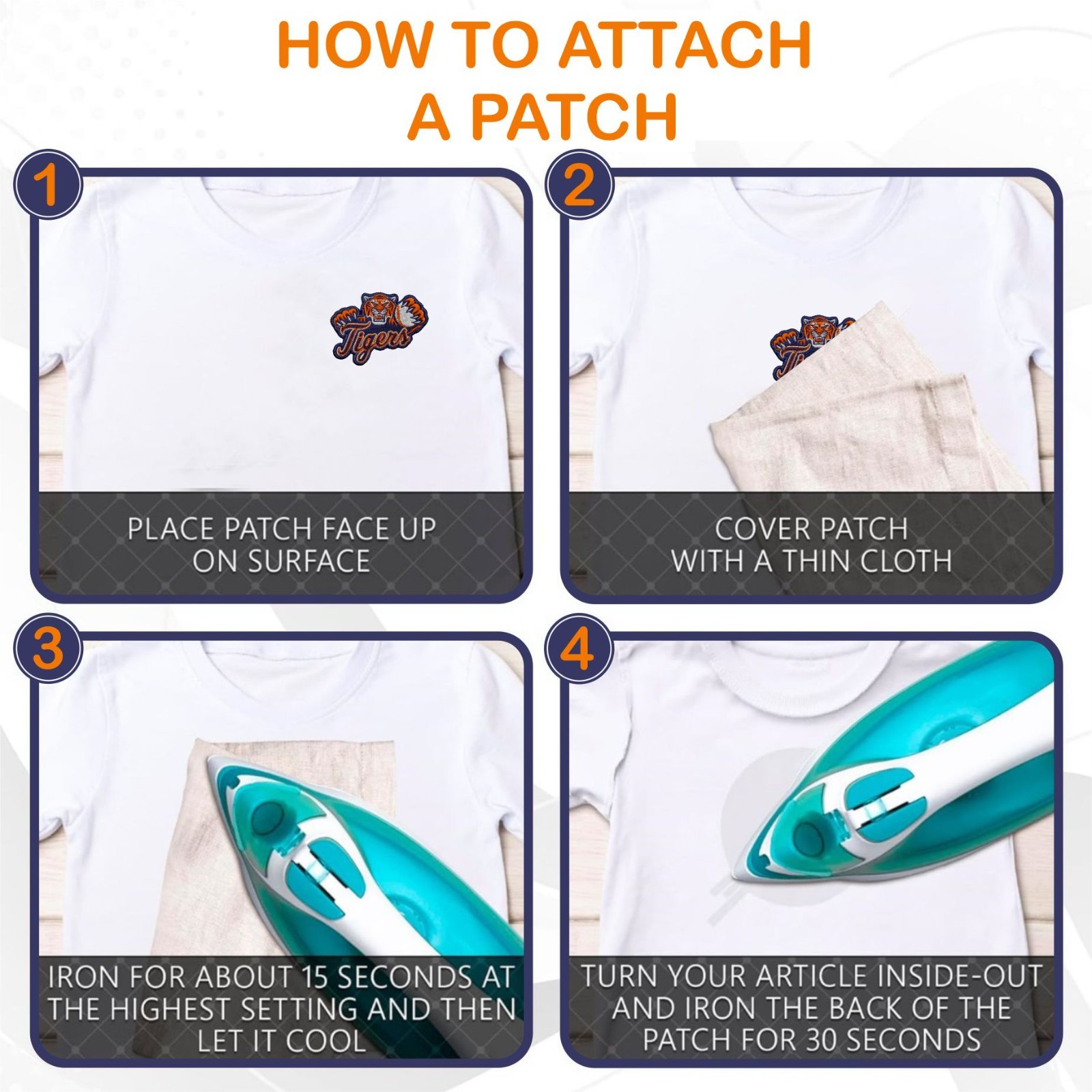 HOW TO ATTACH A PATCH

1

Tigers

PLACE PATCH FACE UP ON SURFACE

2

COVER PATCH WITH A THIN CLOTH

3

IRON FOR ABOUT 15 SECONDS AT THE HIGHEST SETTING AND THEN LET IT COOL

4

TURN YOUR ARTICLE INSIDE-OUT AND IRON THE BACK OF THE PATCH FOR 30 SECONDS