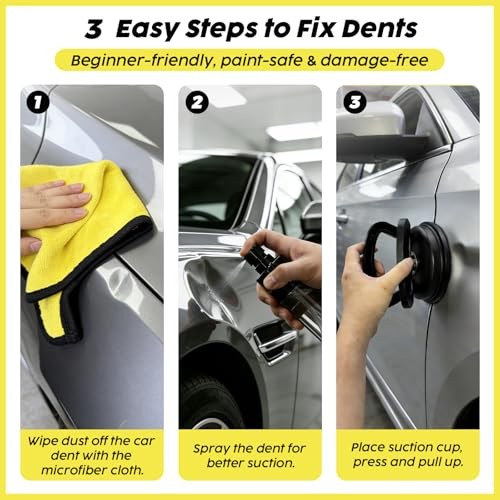 3 Easy Steps to Fix Dents

Beginner-friendly, paint-safe & damage-free

1

Wipe dust off the car dent with the microfiber cloth.

2

Spray the dent for better suction.

3

Place suction cup, press and pull up.