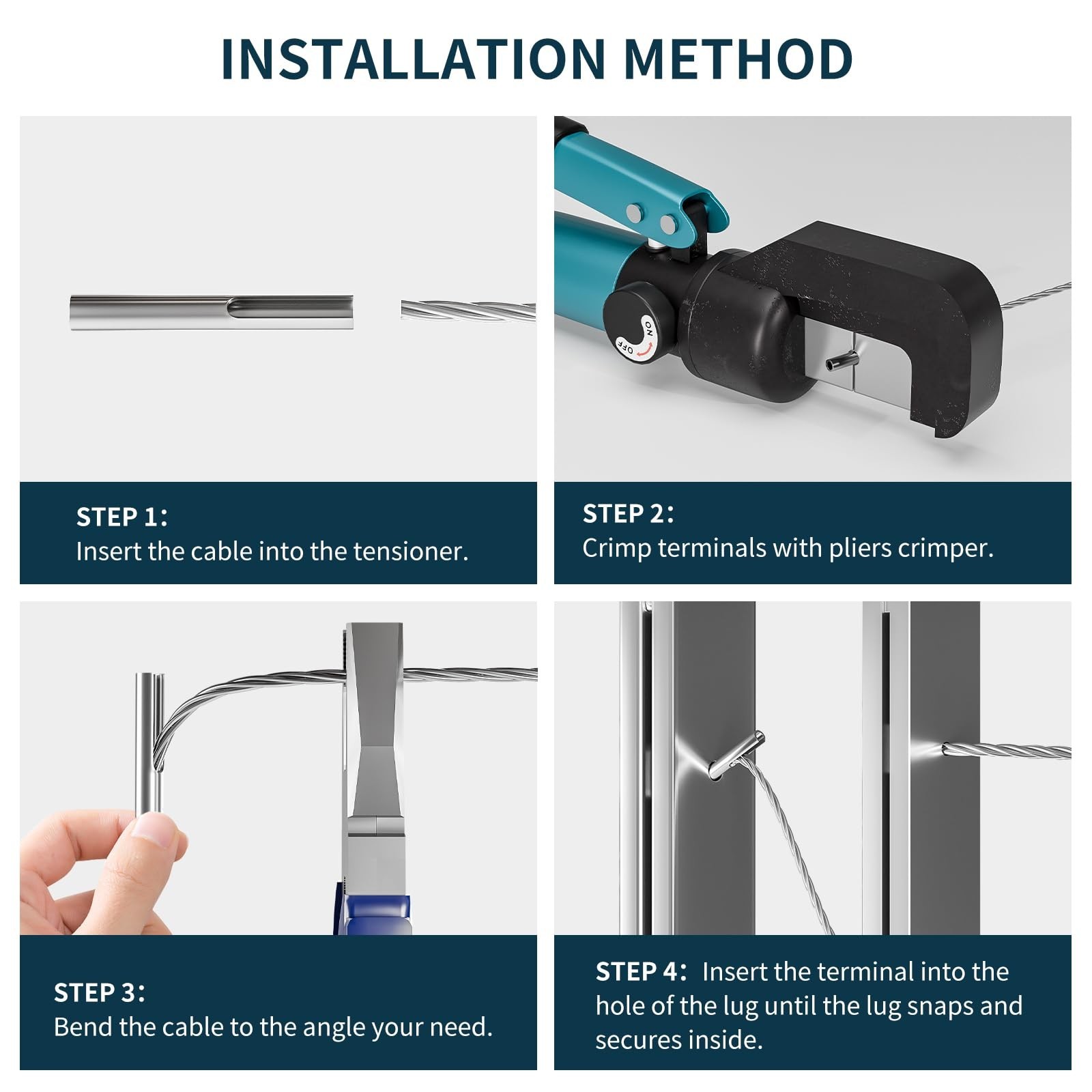 INSTALLATION METHOD

ON
OFF

STEP 1:
Insert the cable into the tensioner.

STEP 2:
Crimp terminals with pliers crimper.

STEP 3:
Bend the cable to the angle your need.

STEP 4: Insert the terminal into the hole of the lug until the lug snaps and secures inside.