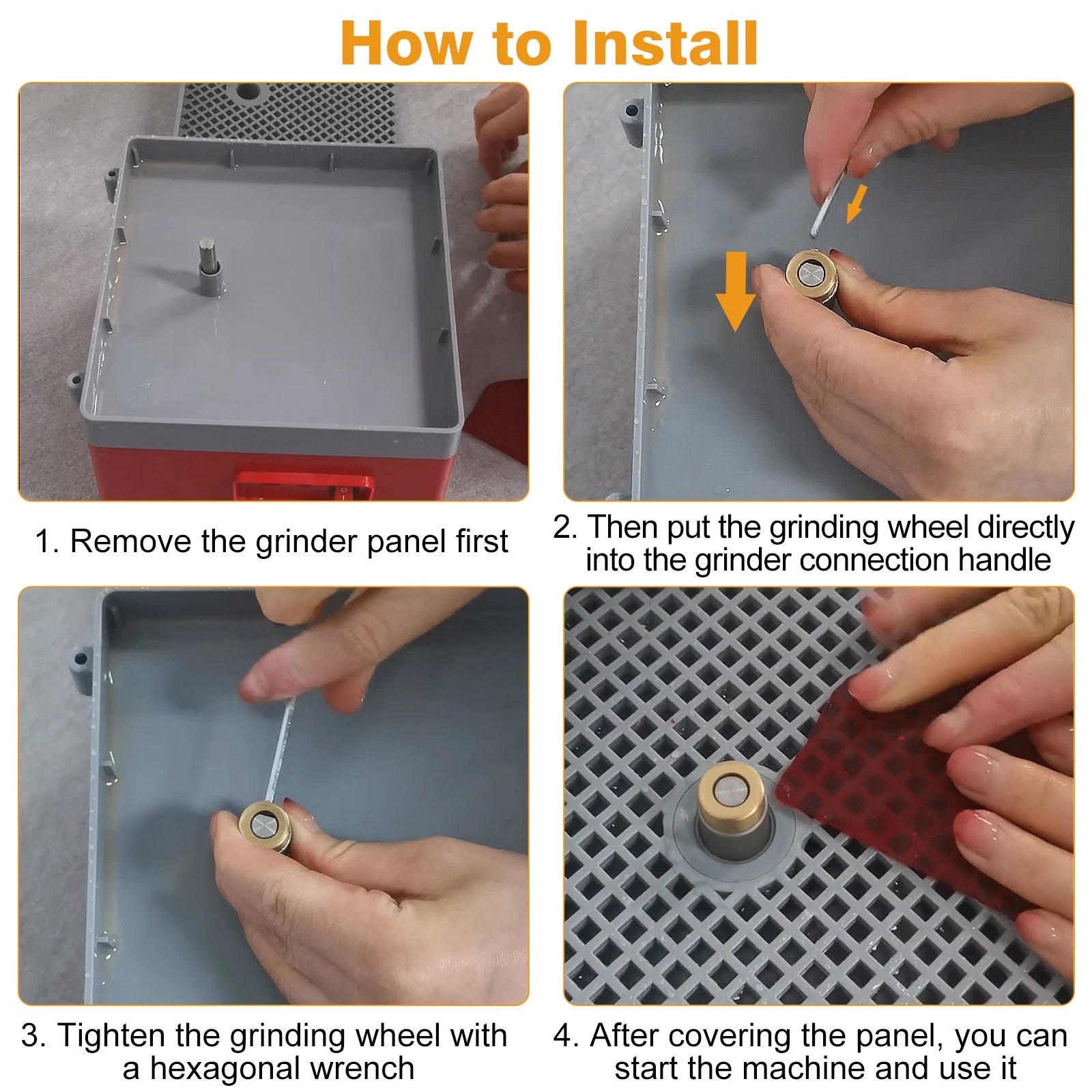 How to Install

1. Remove the grinder panel first

2. Then put the grinding wheel directly into the grinder connection handle

3. Tighten the grinding wheel with a hexagonal wrench

4. After covering the panel, you can start the machine and use it