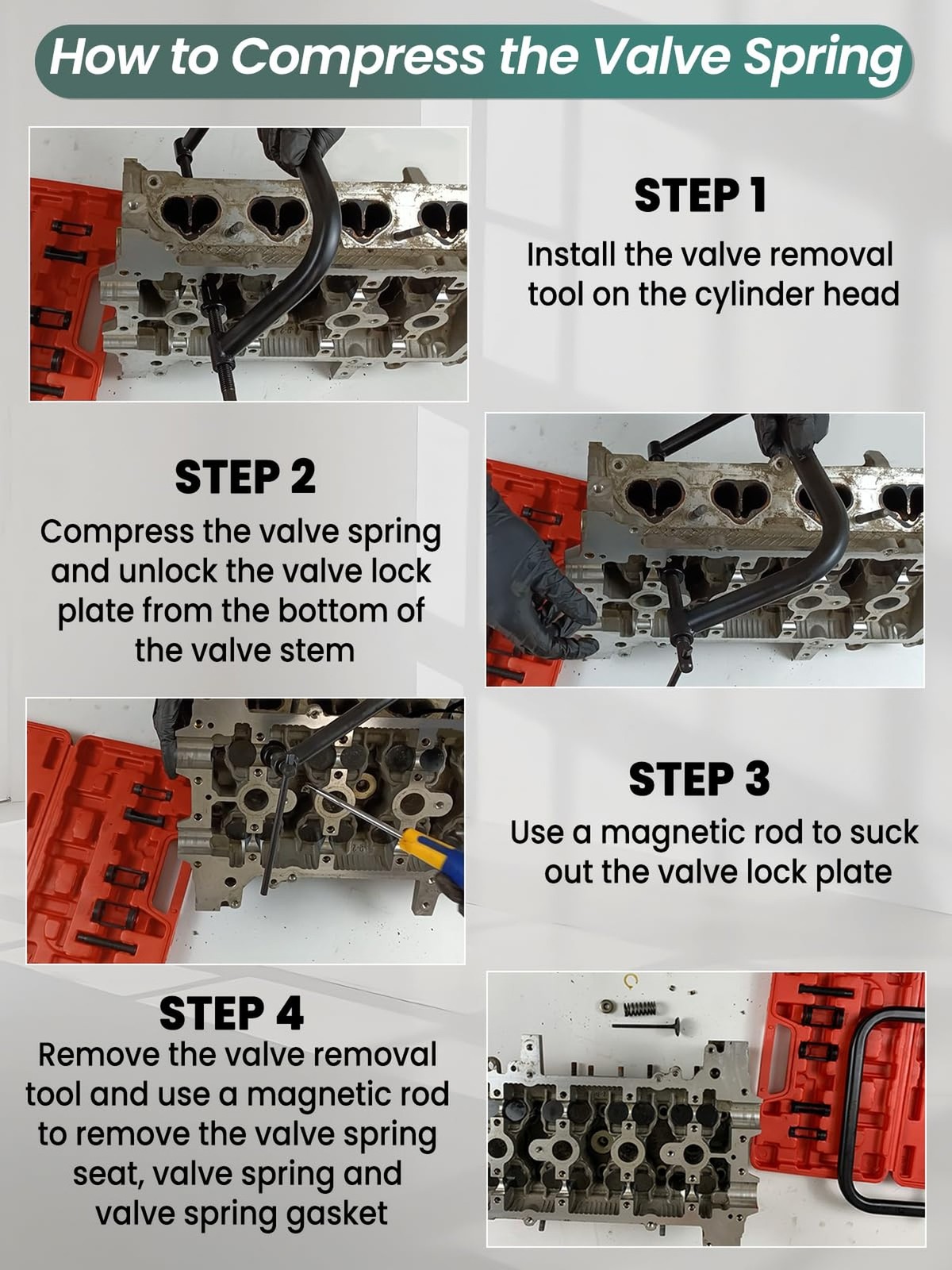 How to Compress the Valve Spring

STEP 1

Install the valve removal tool on the cylinder head

STEP 2

Compress the valve spring and unlock the valve lock plate from the bottom of the valve stem

STEP 3

Use a magnetic rod to suck out the valve lock plate

STEP 4

Remove the valve removal tool and use a magnetic rod to remove the valve spring seat, valve spring and valve spring gasket