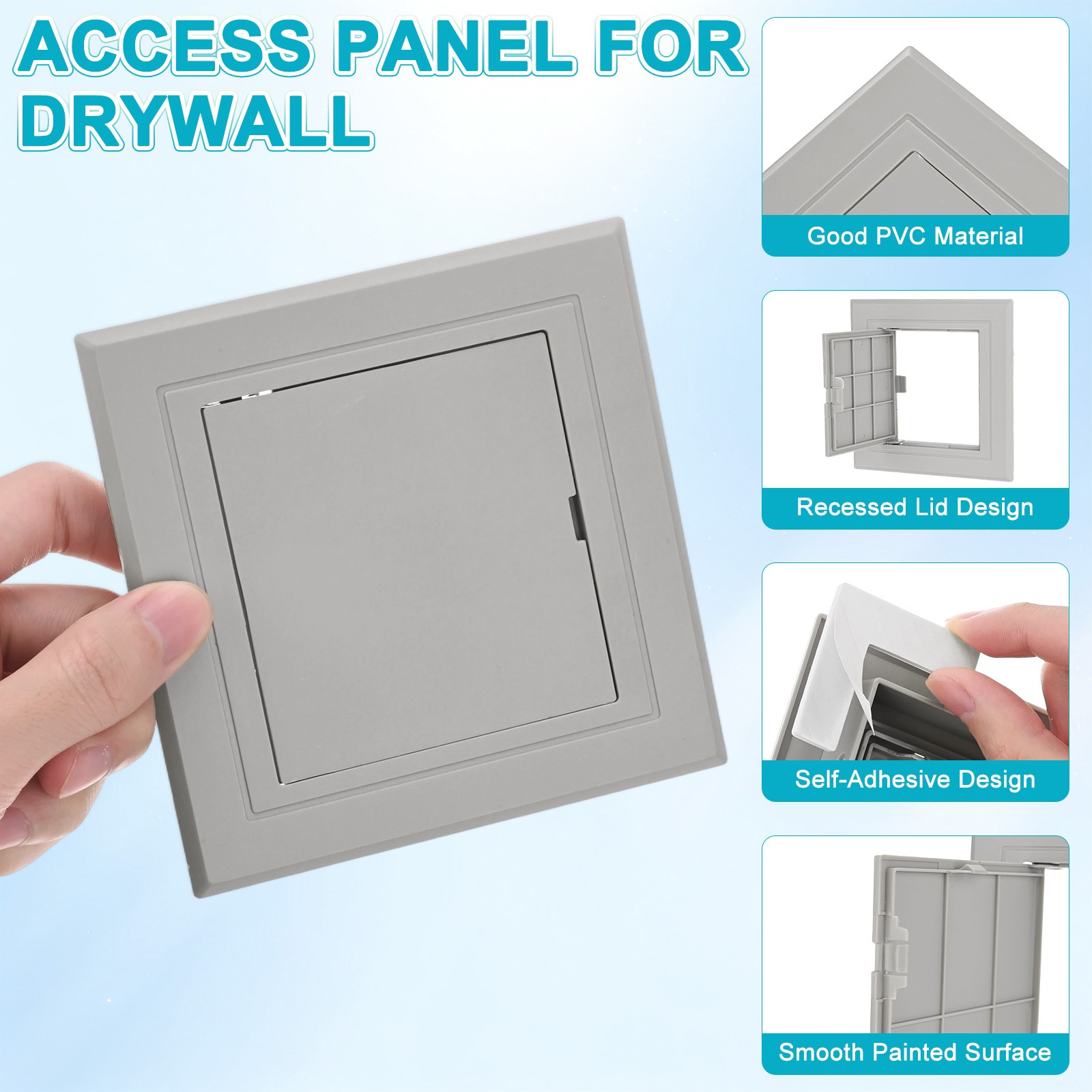 ACCESS PANEL FOR DRYWALL

Good PVC Material

Recessed Lid Design

Self-Adhesive Design

Smooth Painted Surface