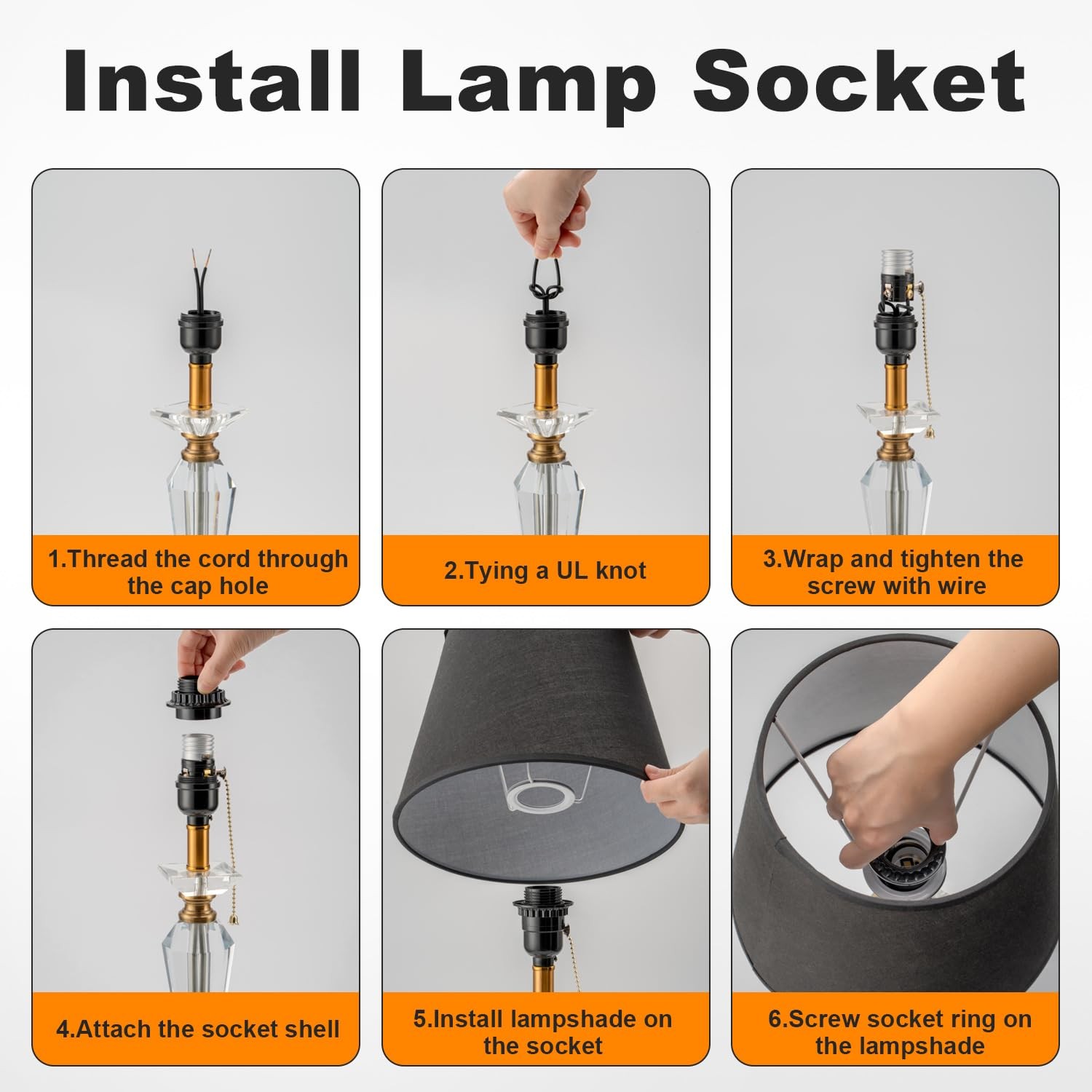 Install Lamp Socket

1.Thread the cord through the cap hole

2.Tying a UL knot

3.Wrap and tighten the screw with wire

4.Attach the socket shell

5.Install lampshade on the socket

6.Screw socket ring on the lampshade