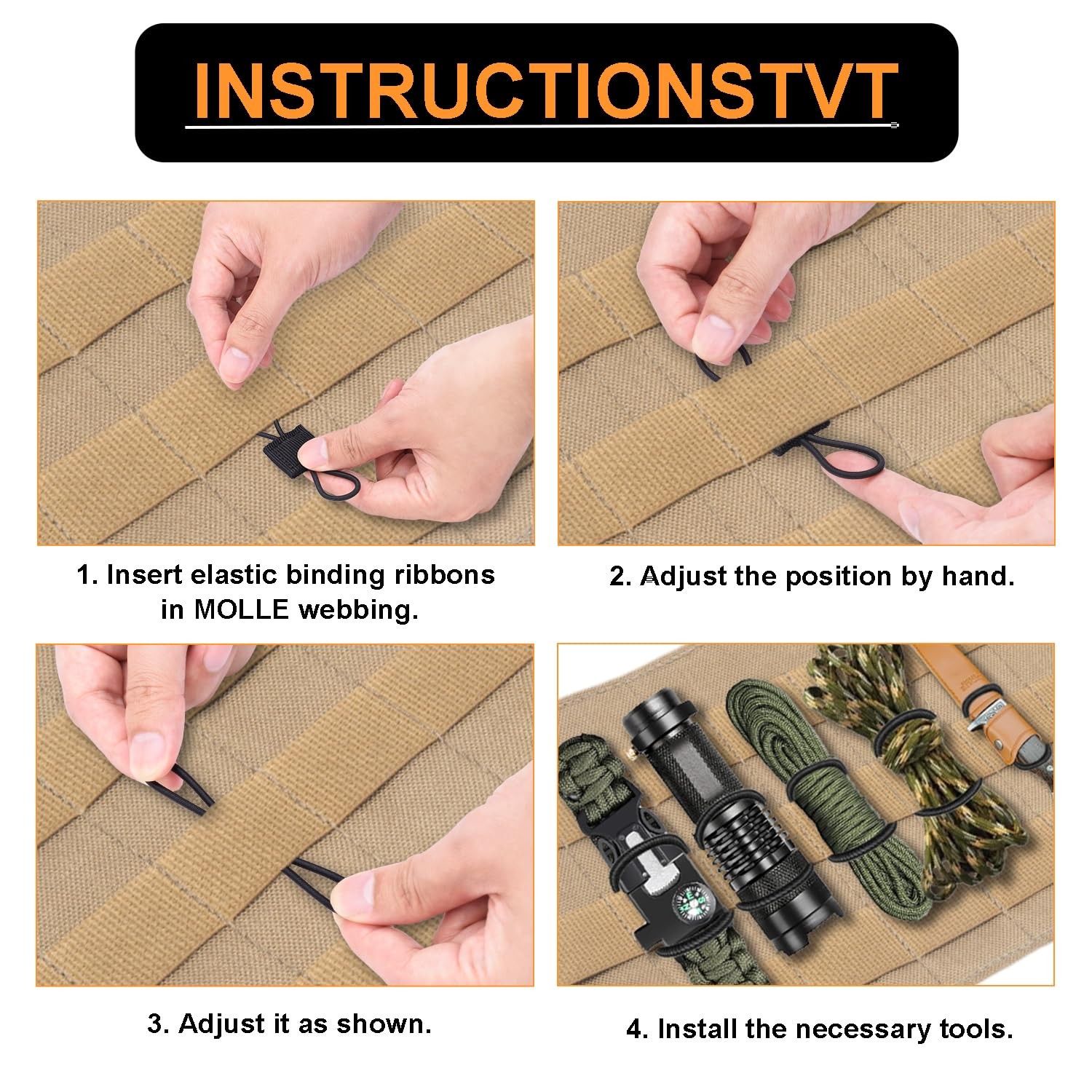 INSTRUCTIONSTVT

1. Insert elastic binding ribbons in MOLLE webbing.

2. Adjust the position by hand.

3. Adjust it as shown.

4. Install the necessary tools.