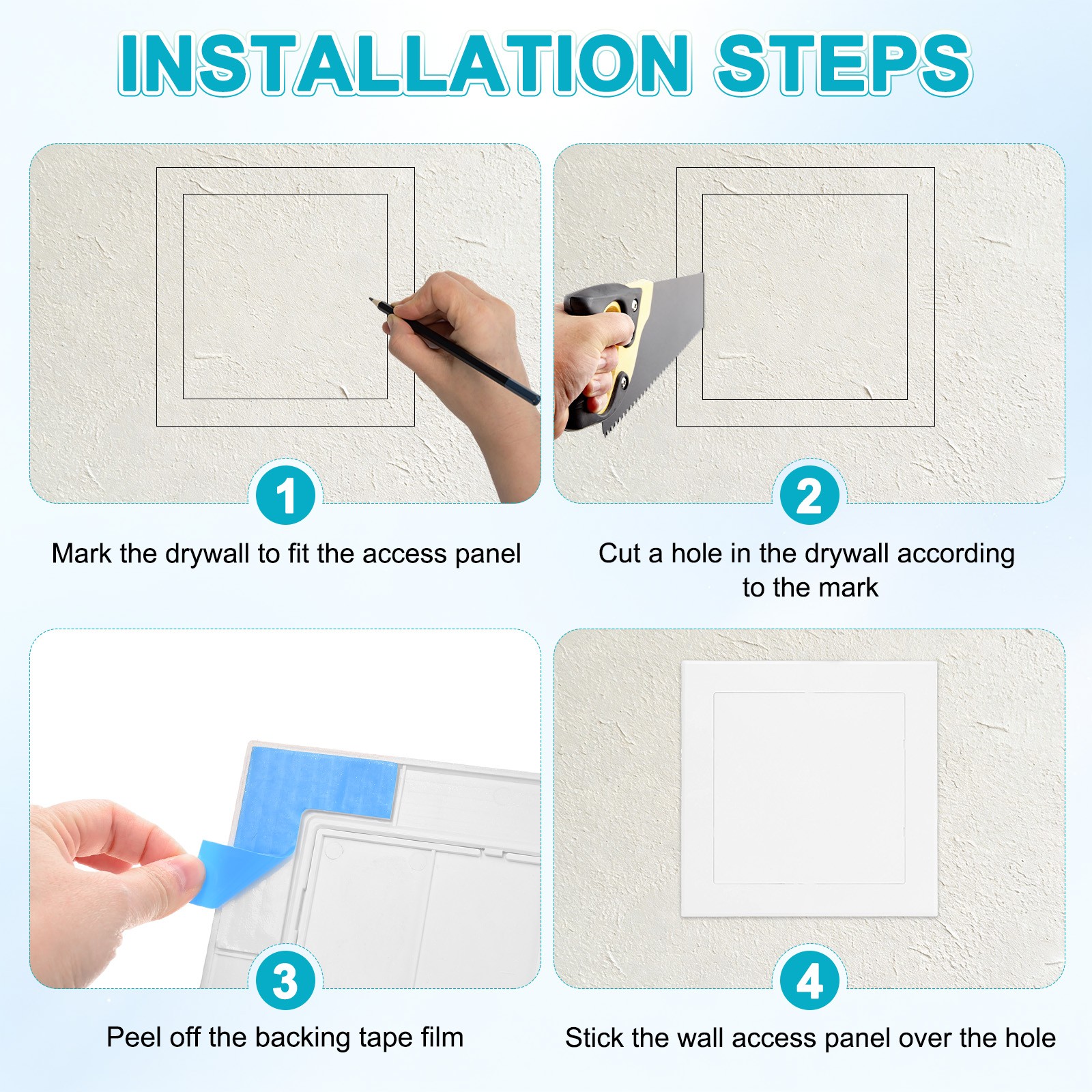 INSTALLATION STEPS

1

Mark the drywall to fit the access panel

2

Cut a hole in the drywall according to the mark

3

Peel off the backing tape film

4

Stick the wall access panel over the hole