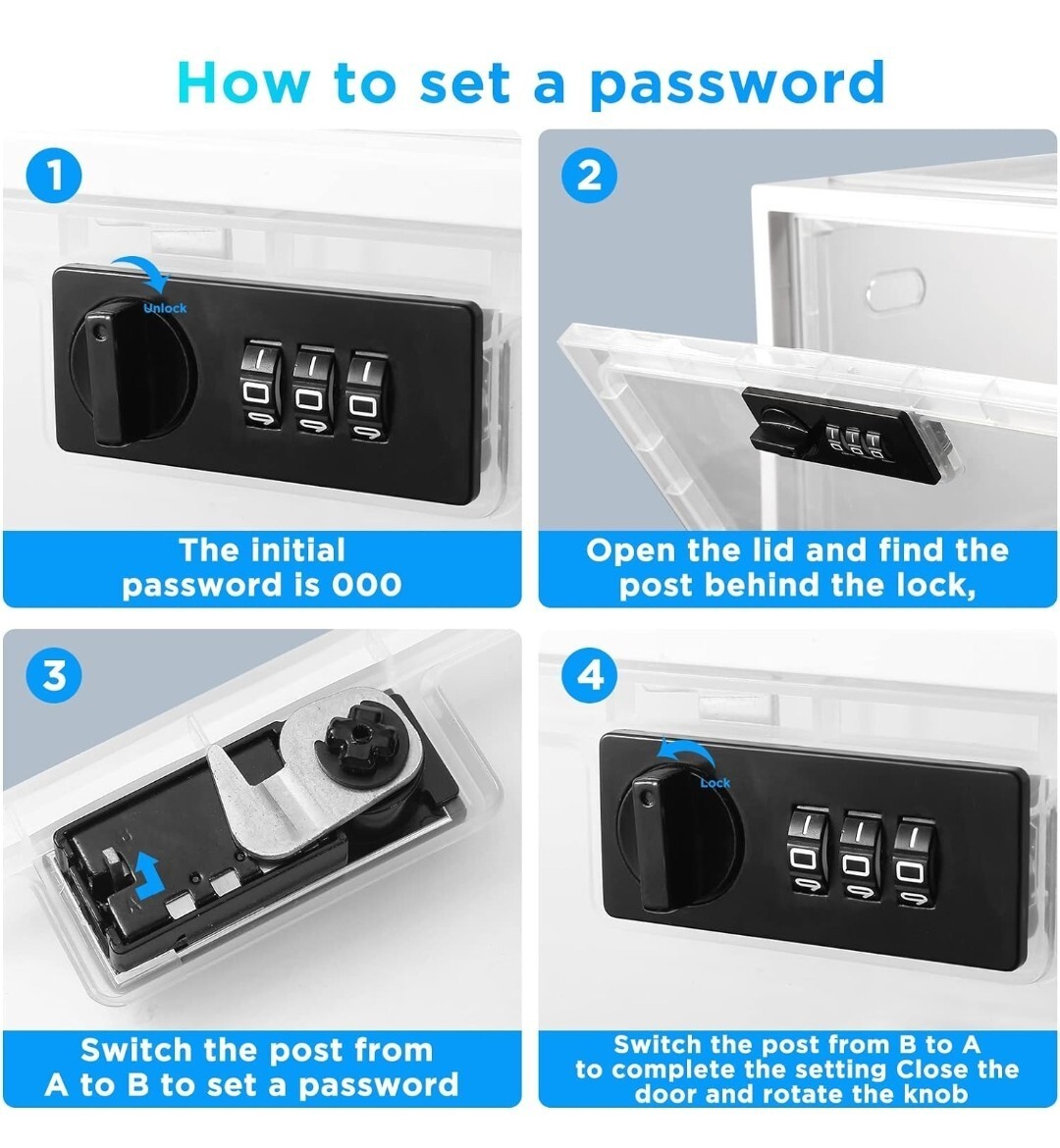 How to set a password

1

Unlock

The initial password is 000

2

Open the lid and find the post behind the lock,

3

Switch the post from A to B to set a password

4

Lock

Switch the post from B to A to complete the setting Close the door and rotate the knob