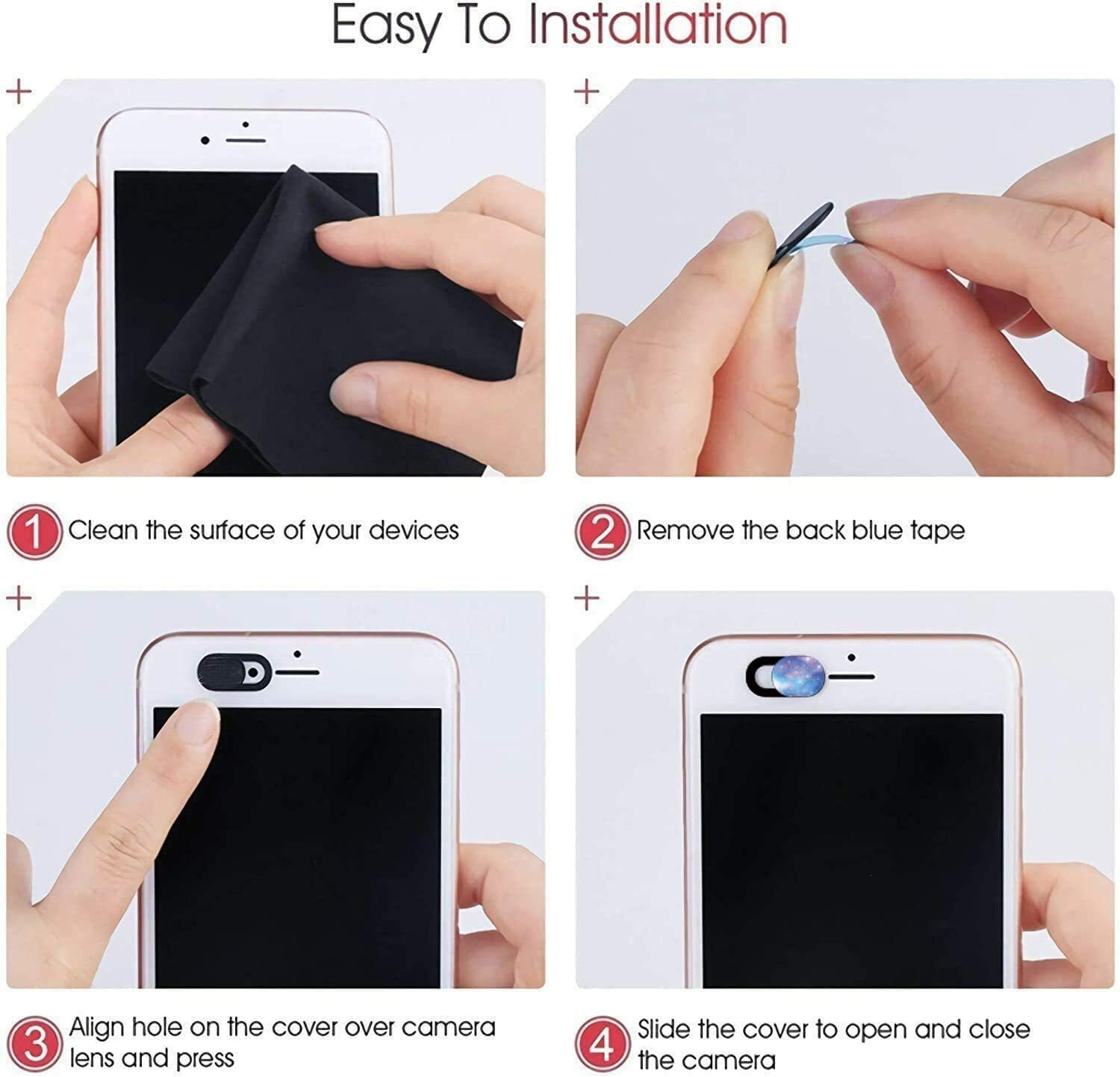 Easy To Installation

1 Clean the surface of your devices

2 Remove the back blue tape

3 Align hole on the cover over camera lens and press

4 Slide the cover to open and close the camera