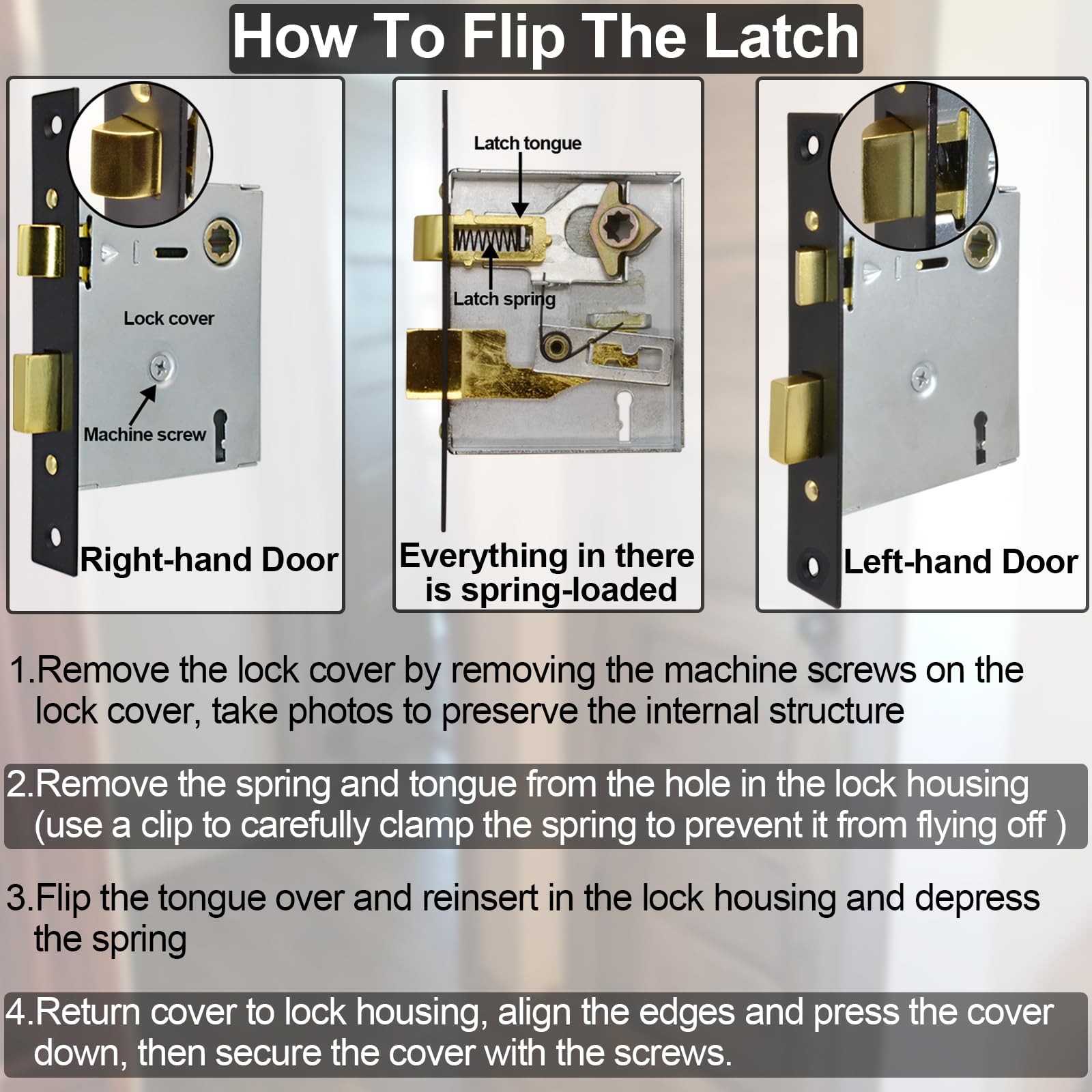 How To Flip The Latch

Lock cover

Machine screw

Right-hand Door

Latch tongue

Latch spring

Everything in there is spring-loaded

Left-hand Door

1.Remove the lock cover by removing the machine screws on the lock cover, take photos to preserve the internal structure

2.Remove the spring and tongue from the hole in the lock housing (use a clip to carefully clamp the spring to prevent it from flying off )

3.Flip the tongue over and reinsert in the lock housing and depress the spring

4.Return cover to lock housing, align the edges and press the cover down, then secure the cover with the screws.