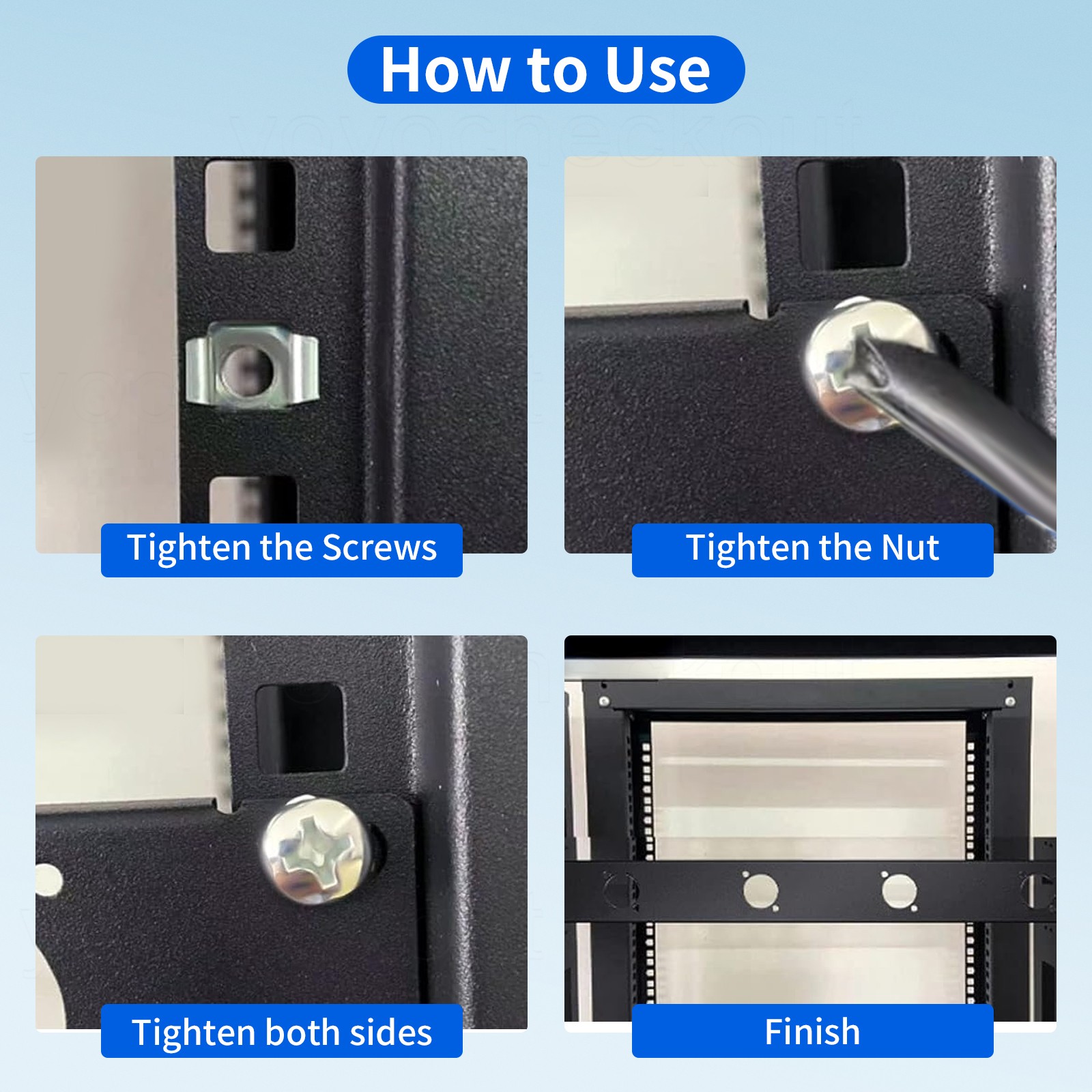 How to Use

Tighten the Screws

Tighten the Nut

Tighten both sides

Finish