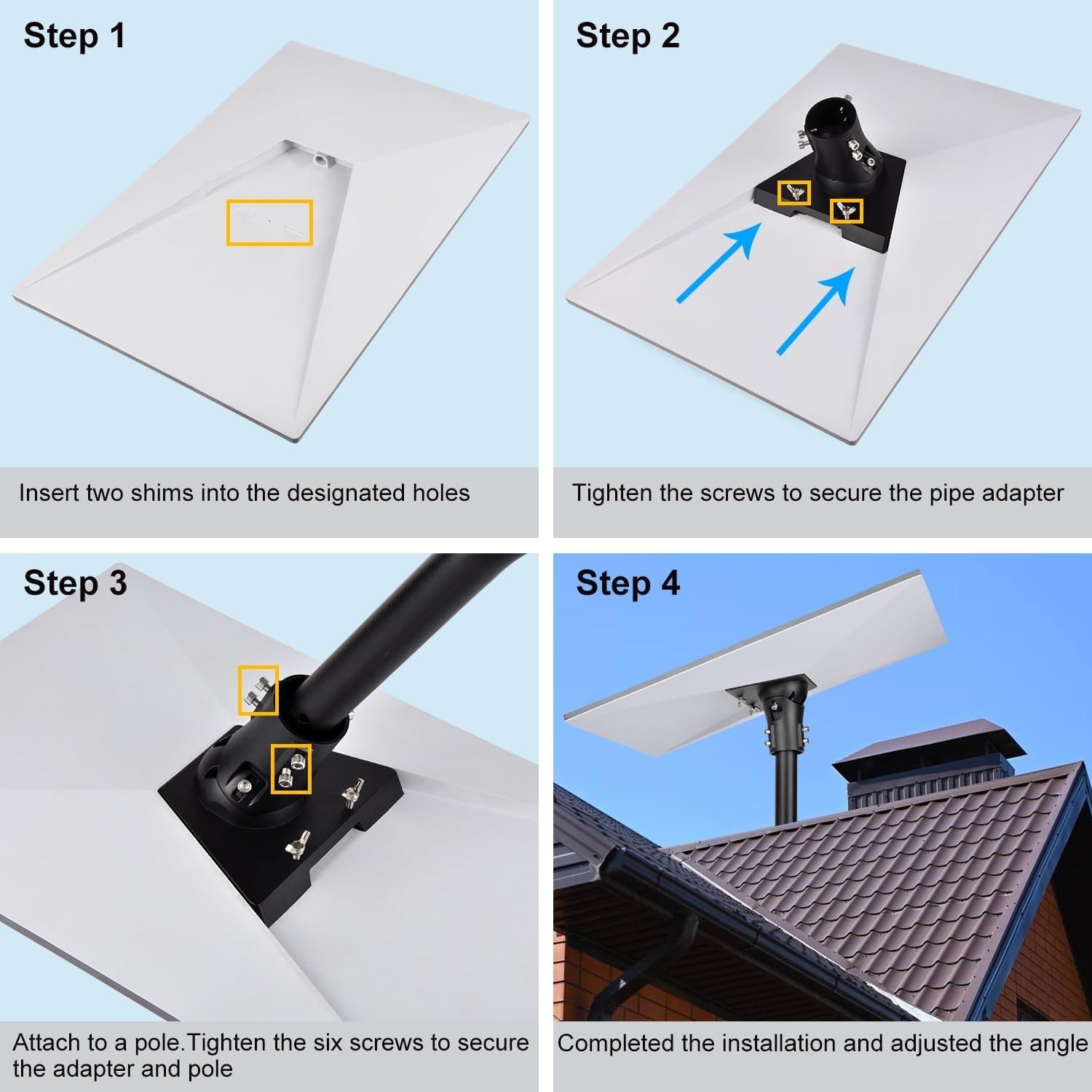 Step 1

Insert two shims into the designated holes

Step 2

Tighten the screws to secure the pipe adapter

Step 3

Attach to a pole.Tighten the six screws to secure the adapter and pole

Step 4

Completed the installation and adjusted the angle