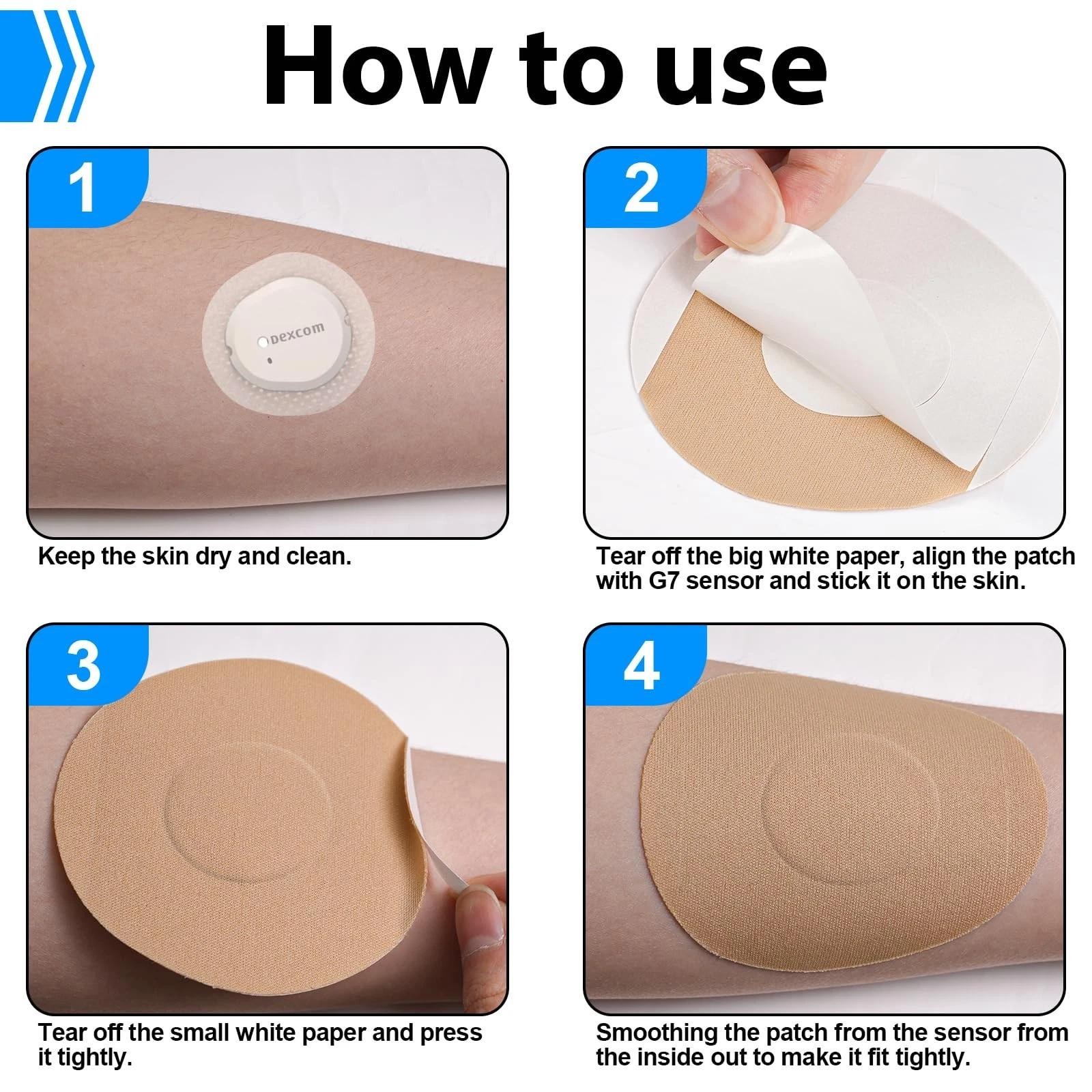 How to use

1

Dexcom

Keep the skin dry and clean.

2

Tear off the big white paper, align the patch with G7 sensor and stick it on the skin.

3

Tear off the small white paper and press it tightly.

4

Smoothing the patch from the sensor from the inside out to make it fit tightly.