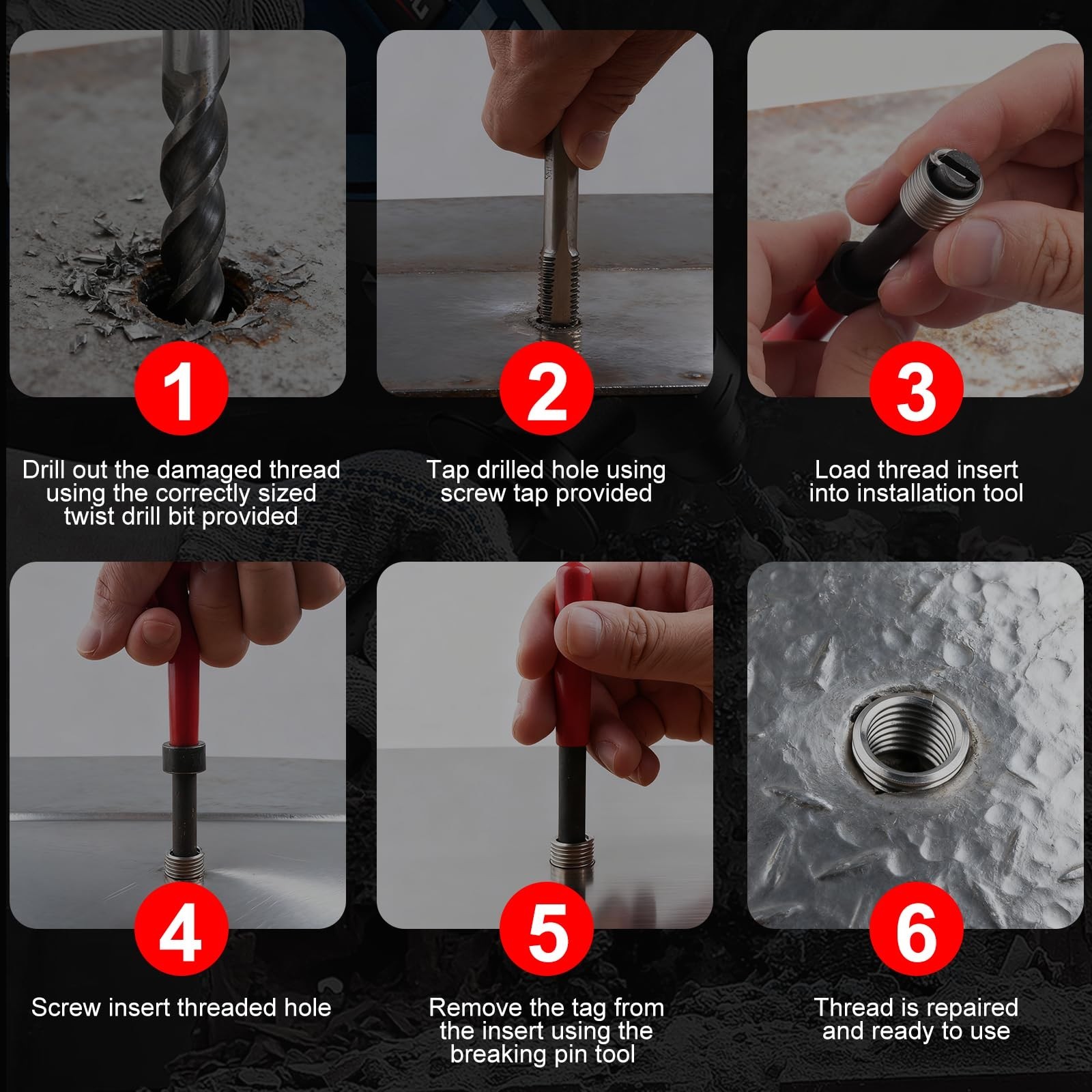 1

Drill out the damaged thread using the correctly sized twist drill bit provided

2

Tap drilled hole using screw tap provided

3

Load thread insert into installation tool

4

Screw insert threaded hole

5

Remove the tag from the insert using the breaking pin tool

6

Thread is repaired and ready to use