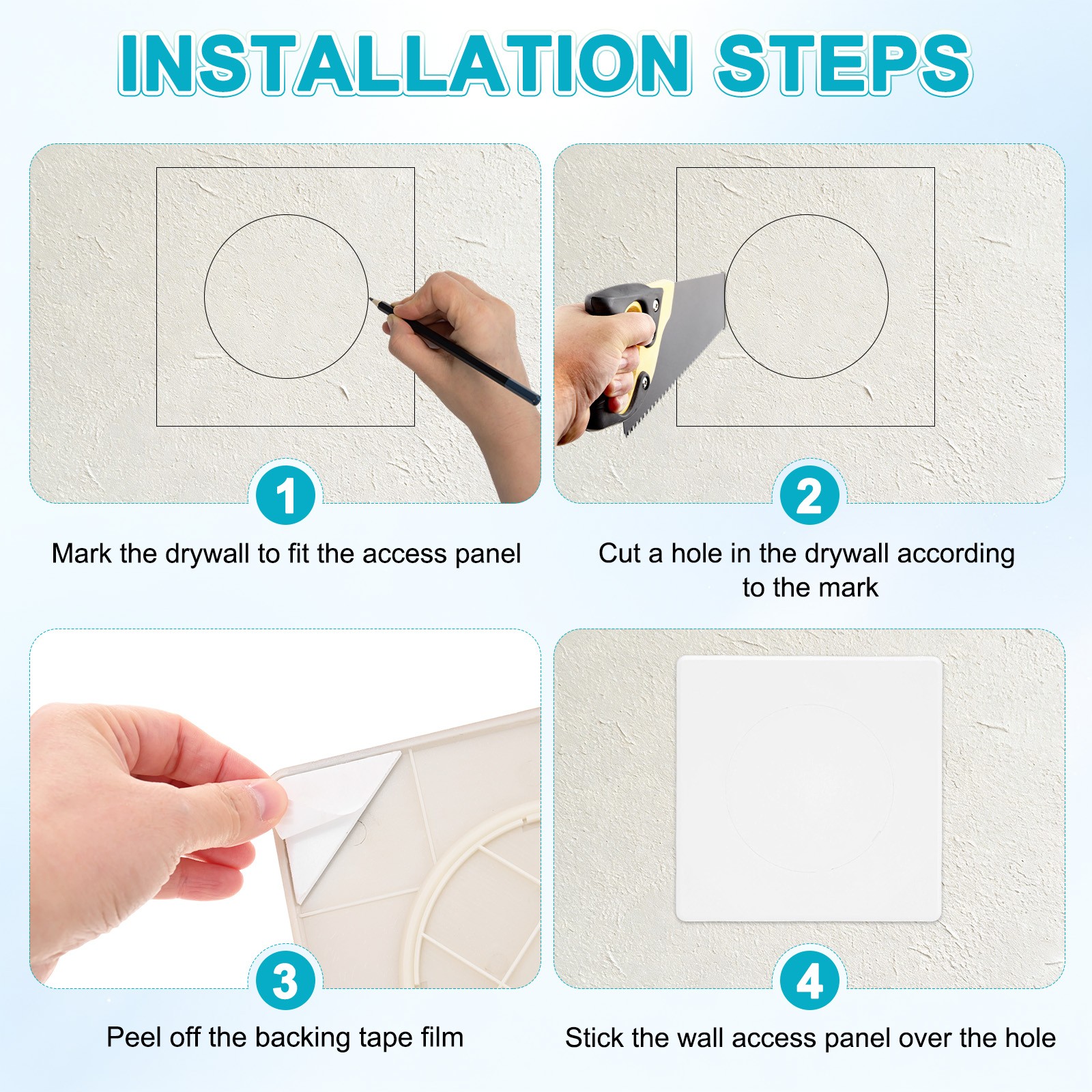 INSTALLATION STEPS

1
Mark the drywall to fit the access panel

2
Cut a hole in the drywall according to the mark

3
Peel off the backing tape film

4
Stick the wall access panel over the hole