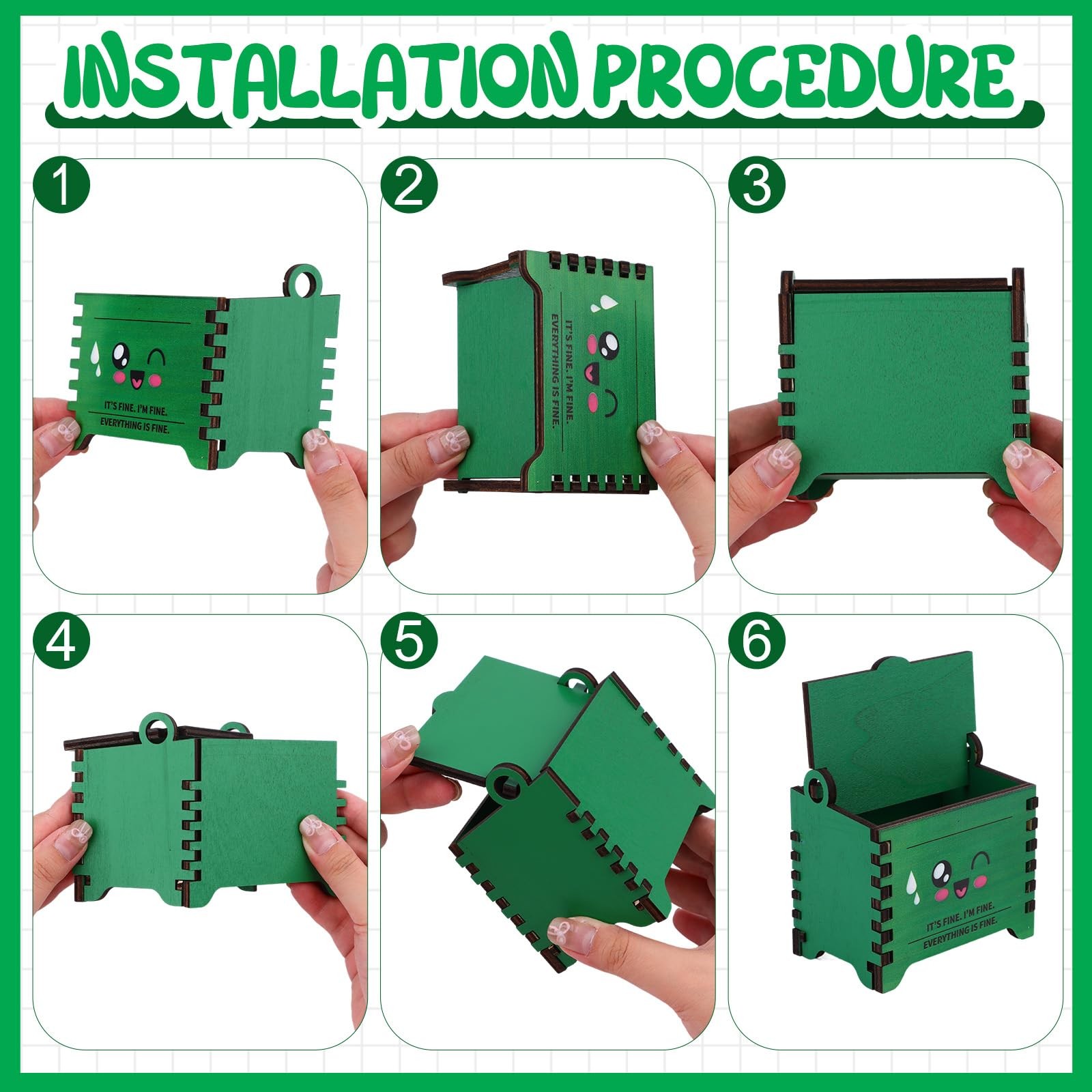 INSTALLATION PROCEDURE

1

IT'S FINE. I'M FINE.
EVERYTHING IS FINE.

2

IT'S FINE. I'M FINE.
EVERYTHING IS FINE.

3

4

5

6

IT'S FINE. I'M FINE.
EVERYTHING IS FINE.