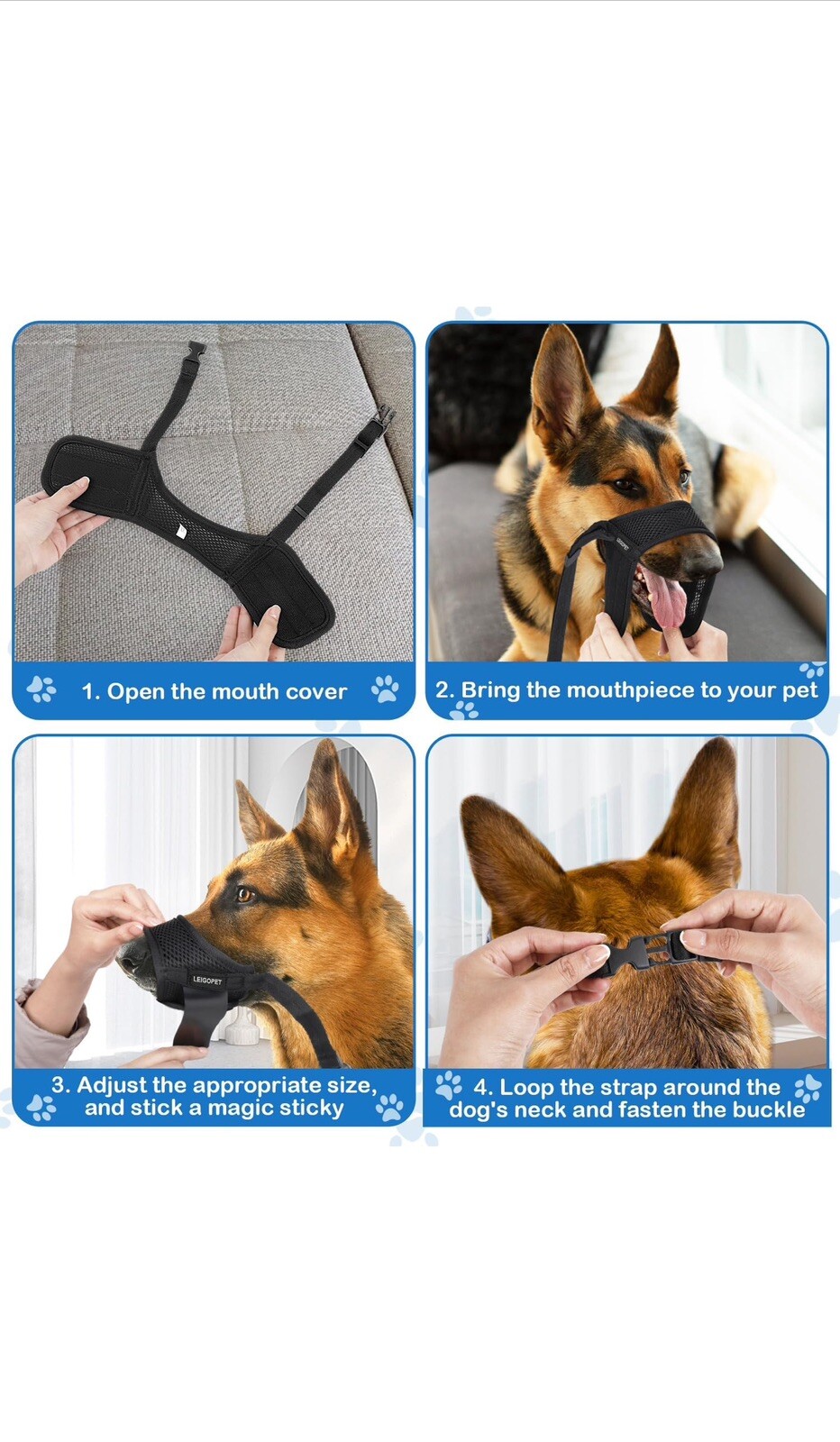 1. Open the mouth cover

2. Bring the mouthpiece to your pet

LEIGOPET

3. Adjust the appropriate size, and stick a magic sticky

4. Loop the strap around the dog's neck and fasten the buckle