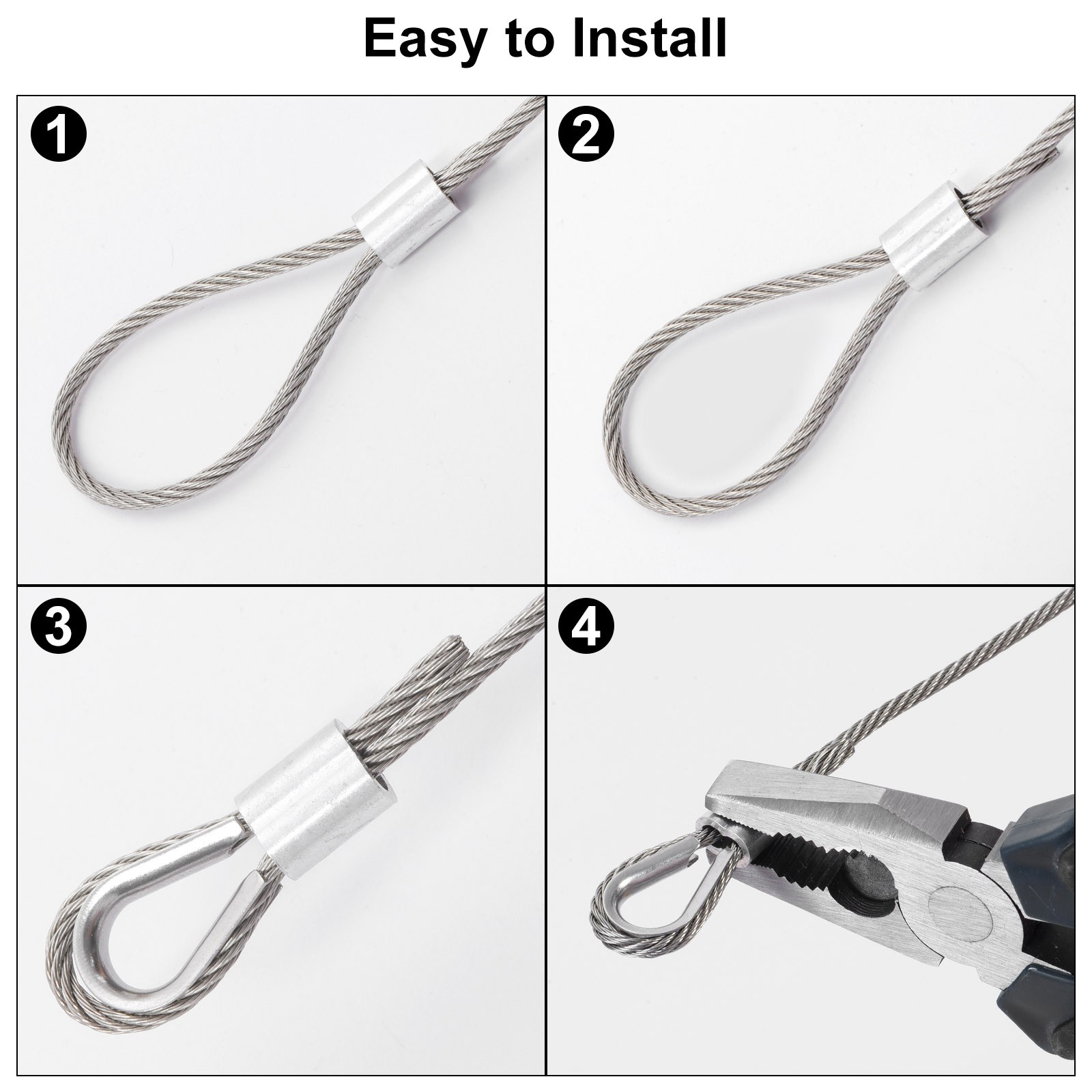 Easy to Install

1

2

3

4