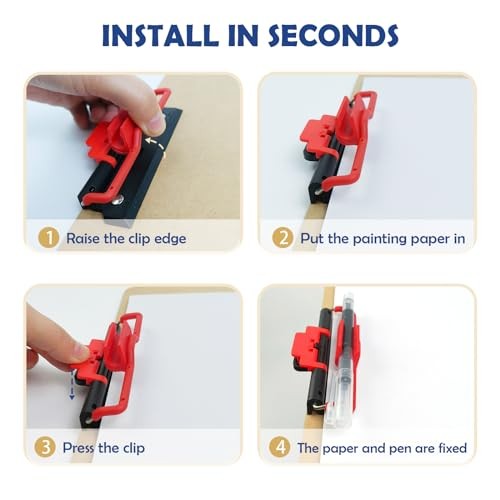 INSTALL IN SECONDS

1 Raise the clip edge

2 Put the painting paper in

3 Press the clip

4 The paper and pen are fixed