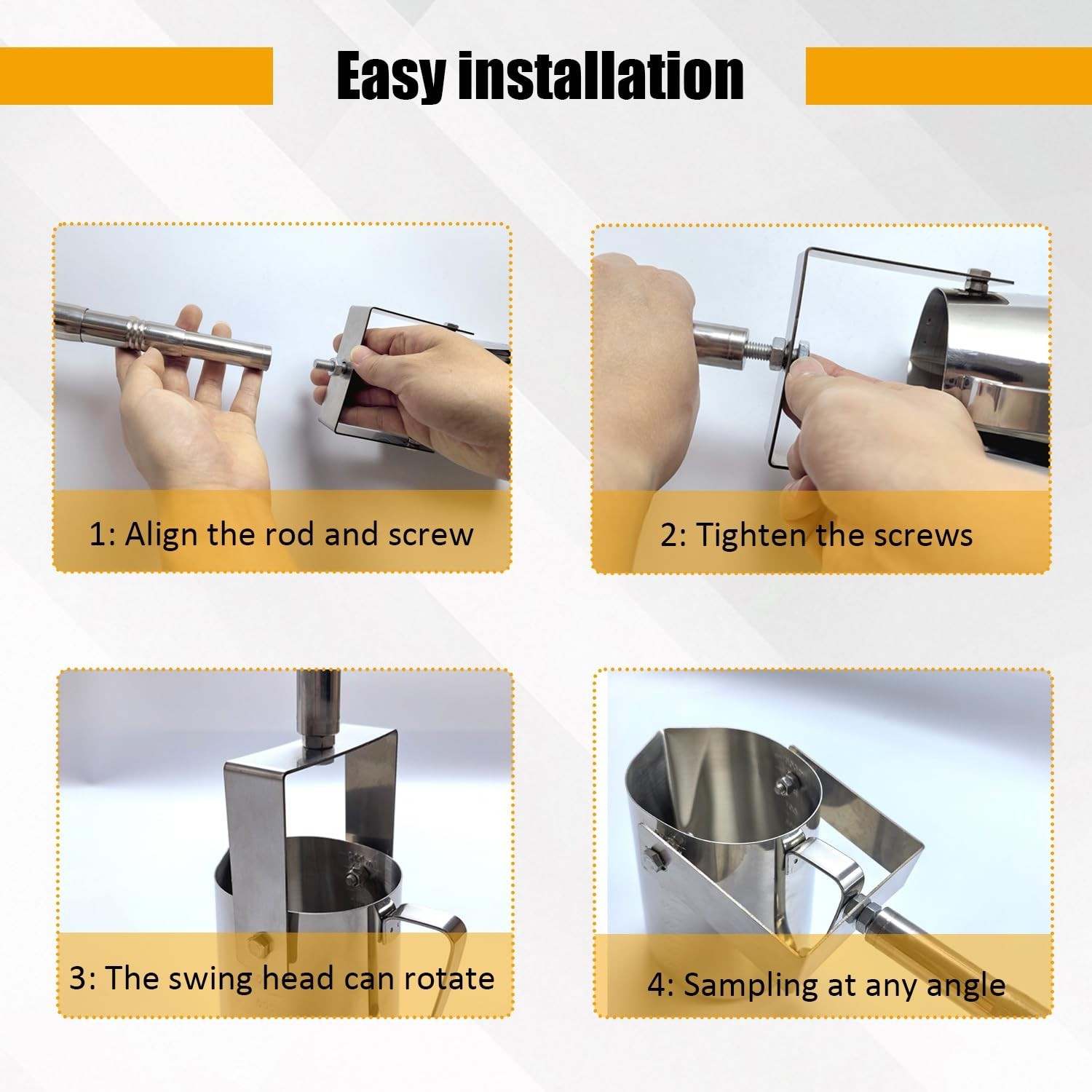 Easy installation

1: Align the rod and screw

2: Tighten the screws

3: The swing head can rotate

4: Sampling at any angle