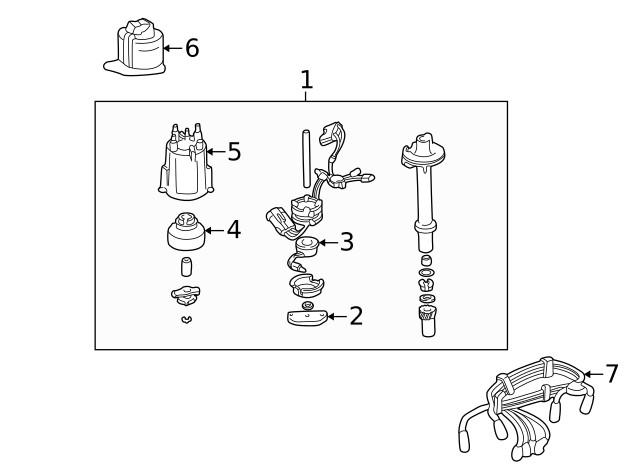 6
1
5
4
3
2
7