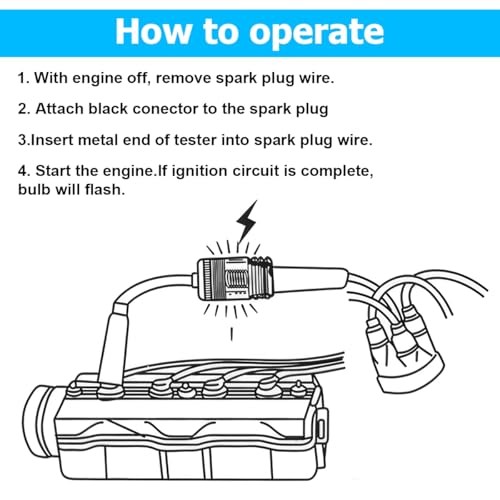 How to operate

1. With engine off, remove spark plug wire.

2. Attach black conector to the spark plug

3.Insert metal end of tester into spark plug wire.

4. Start the engine.If ignition circuit is complete, bulb will flash.