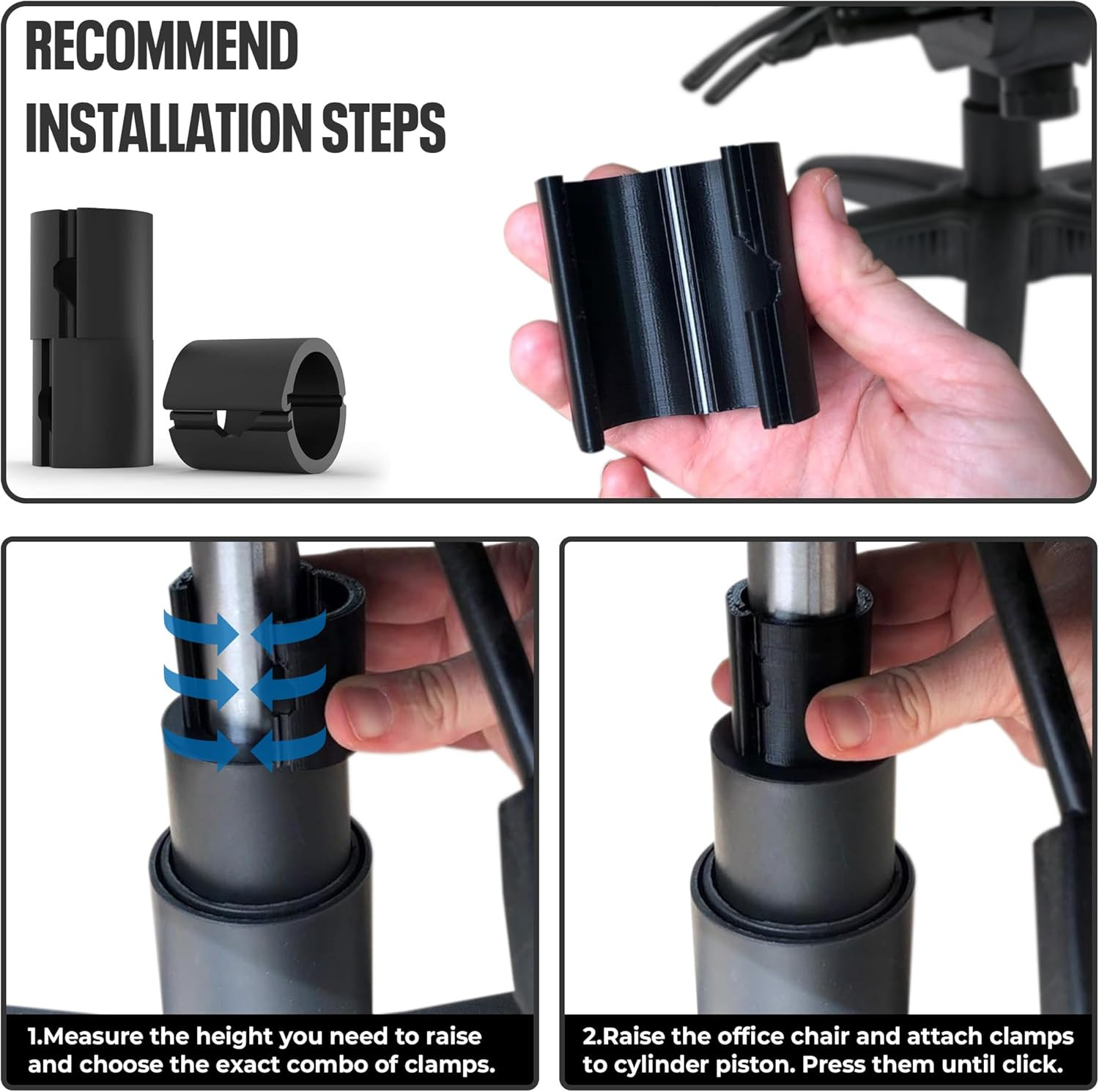 RECOMMEND INSTALLATION STEPS

1.Measure the height you need to raise and choose the exact combo of clamps.

2.Raise the office chair and attach clamps to cylinder piston. Press them until click.