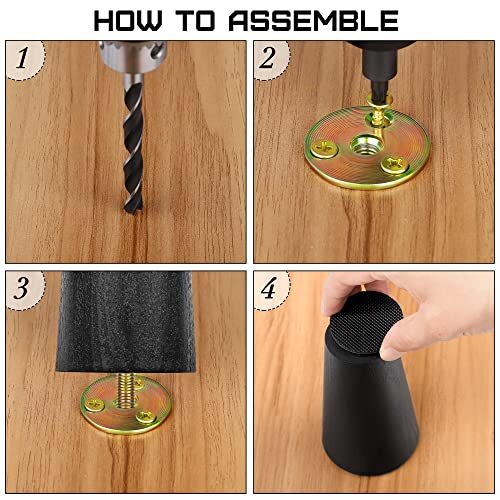 HOW TO ASSEMBLE

1

2

3

4