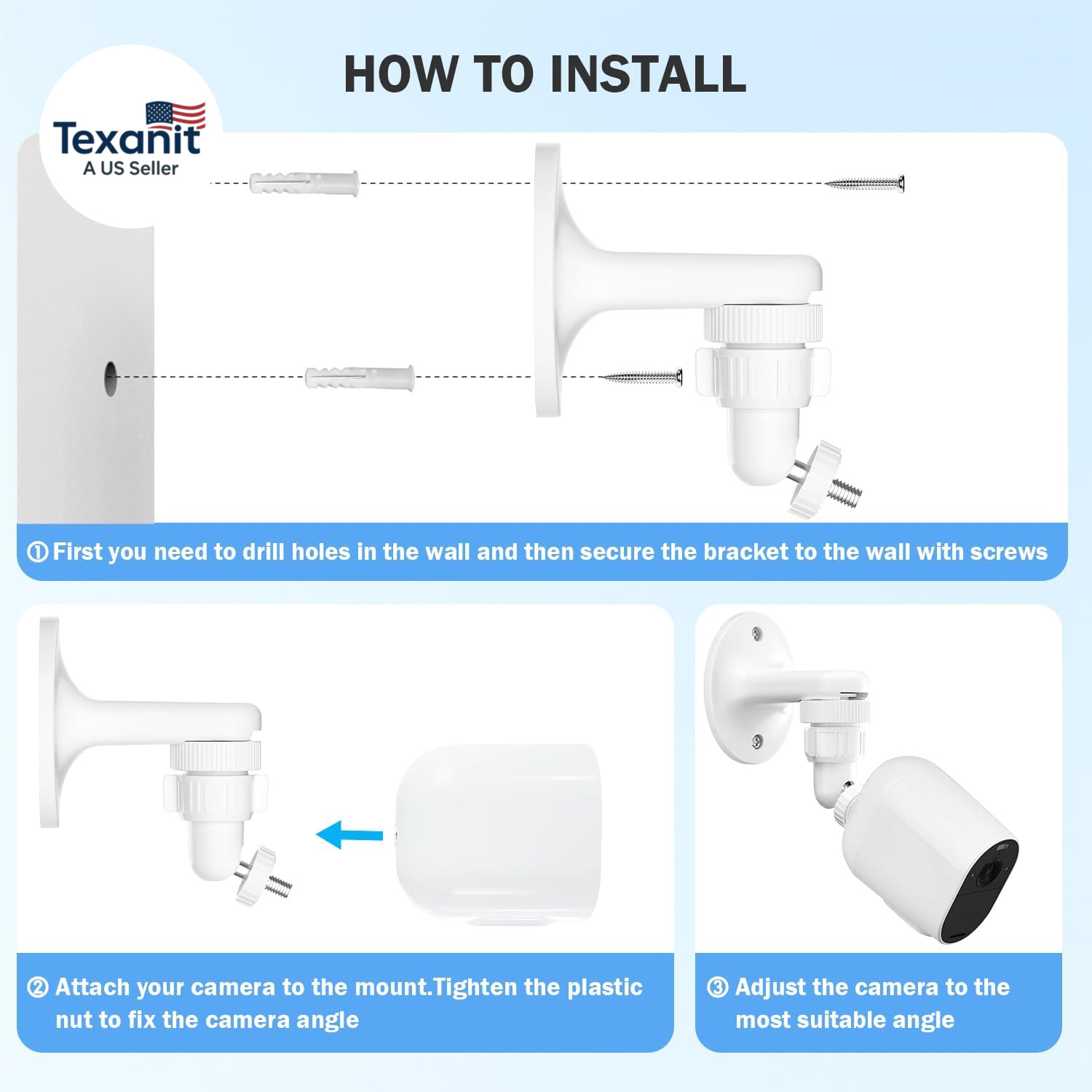 HOW TO INSTALL

Texanit
A US Seller

① First you need to drill holes in the wall and then secure the bracket to the wall with screws

② Attach your camera to the mount.Tighten the plastic nut to fix the camera angle

③ Adjust the camera to the most suitable angle